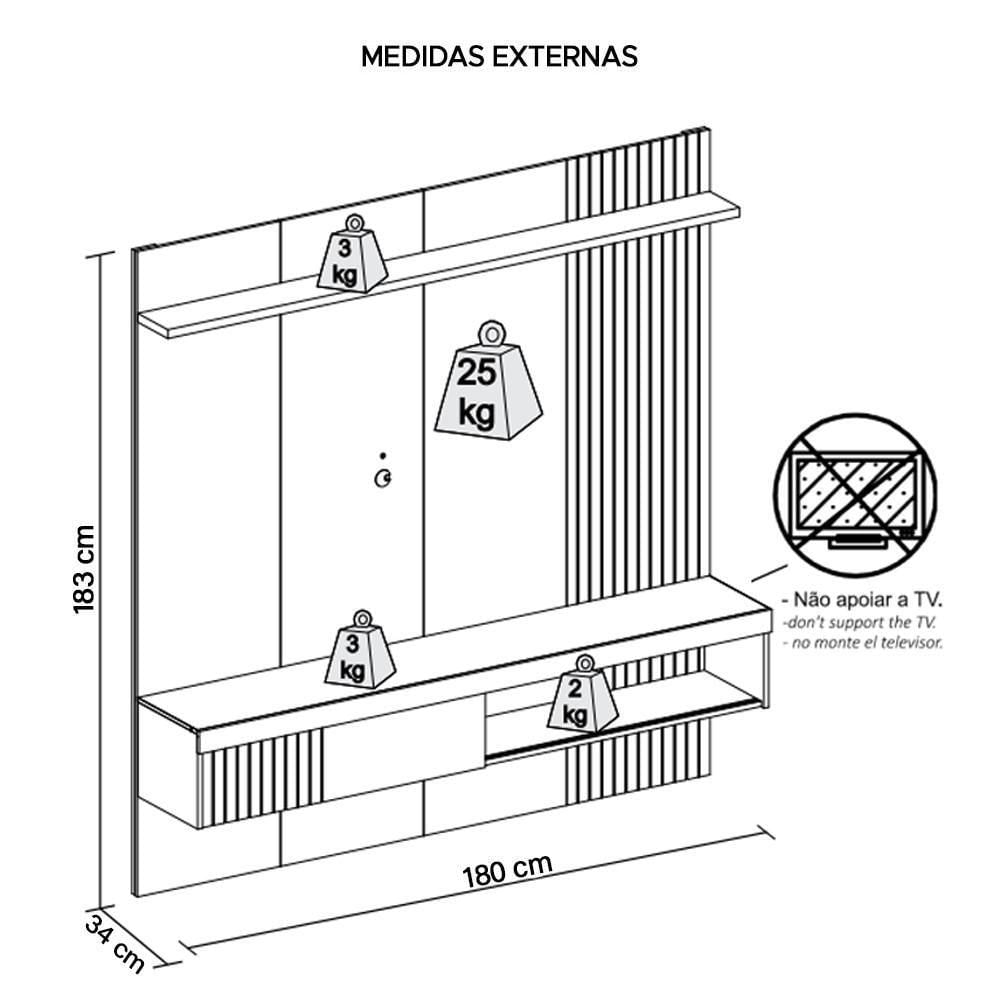 MEDIDAS EXTERNAS

3 kg

25 kg

183 cm

3 kg

2 kg

- Não apoiar a TV.
-don't support the TV.
- no monte el televisor.

180 cm

34 cm