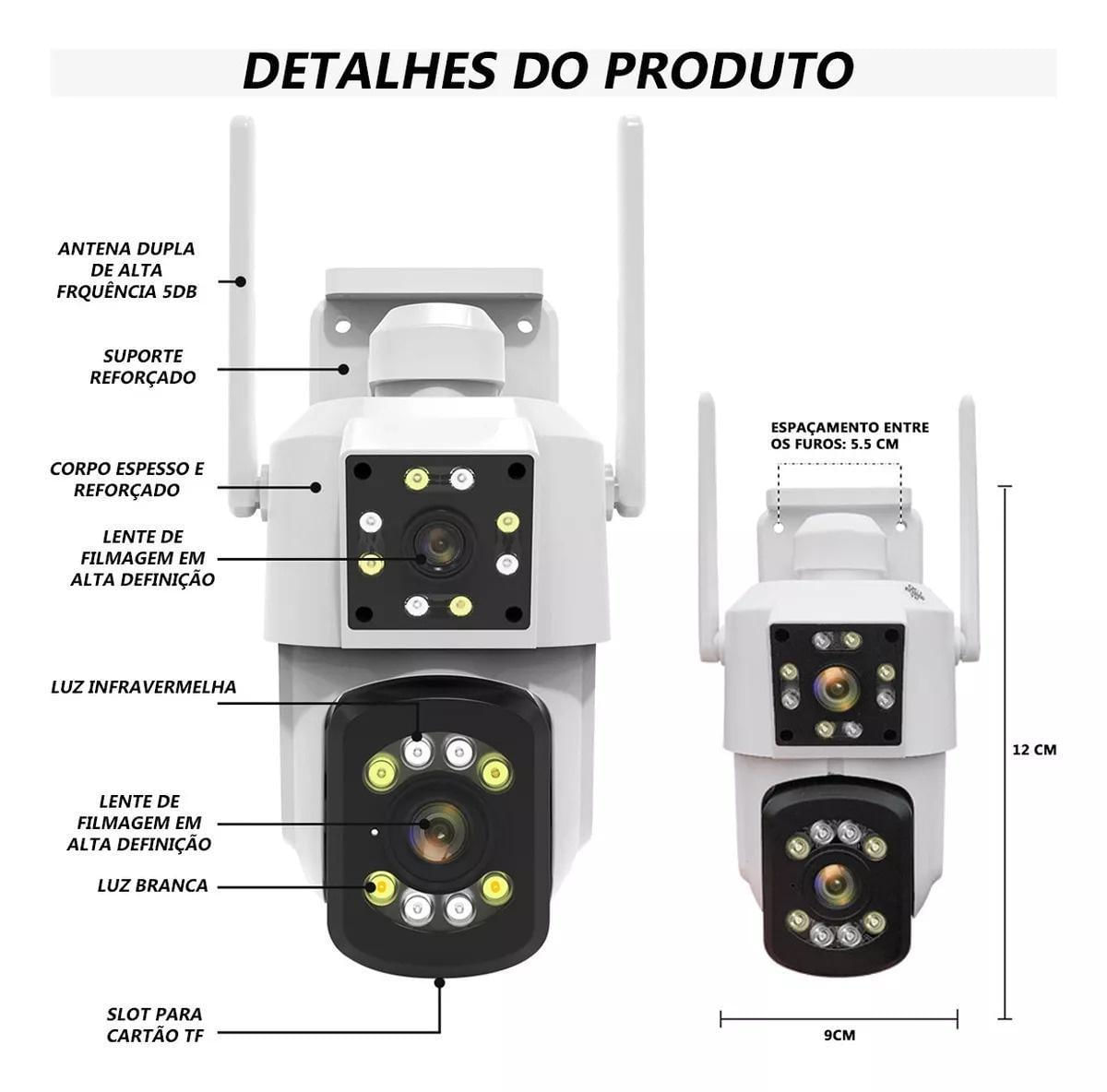 DETALHES DO PRODUTO

ANTENA DUPLA DE ALTA FRQUÊNCIA 5DB

SUPORTE REFORÇADO

CORPO ESPESSO E REFORÇADO

LENTE DE FILMAGEM EM ALTA DEFINIÇÃO

LUZ INFRAVERMELHA

LENTE DE FILMAGEM EM ALTA DEFINIÇÃO

LUZ BRANCA

SLOT PARA CARTÃO TF

ESPAÇAMENTO ENTRE OS FUROS: 5.5 CM

12 CM

9CM