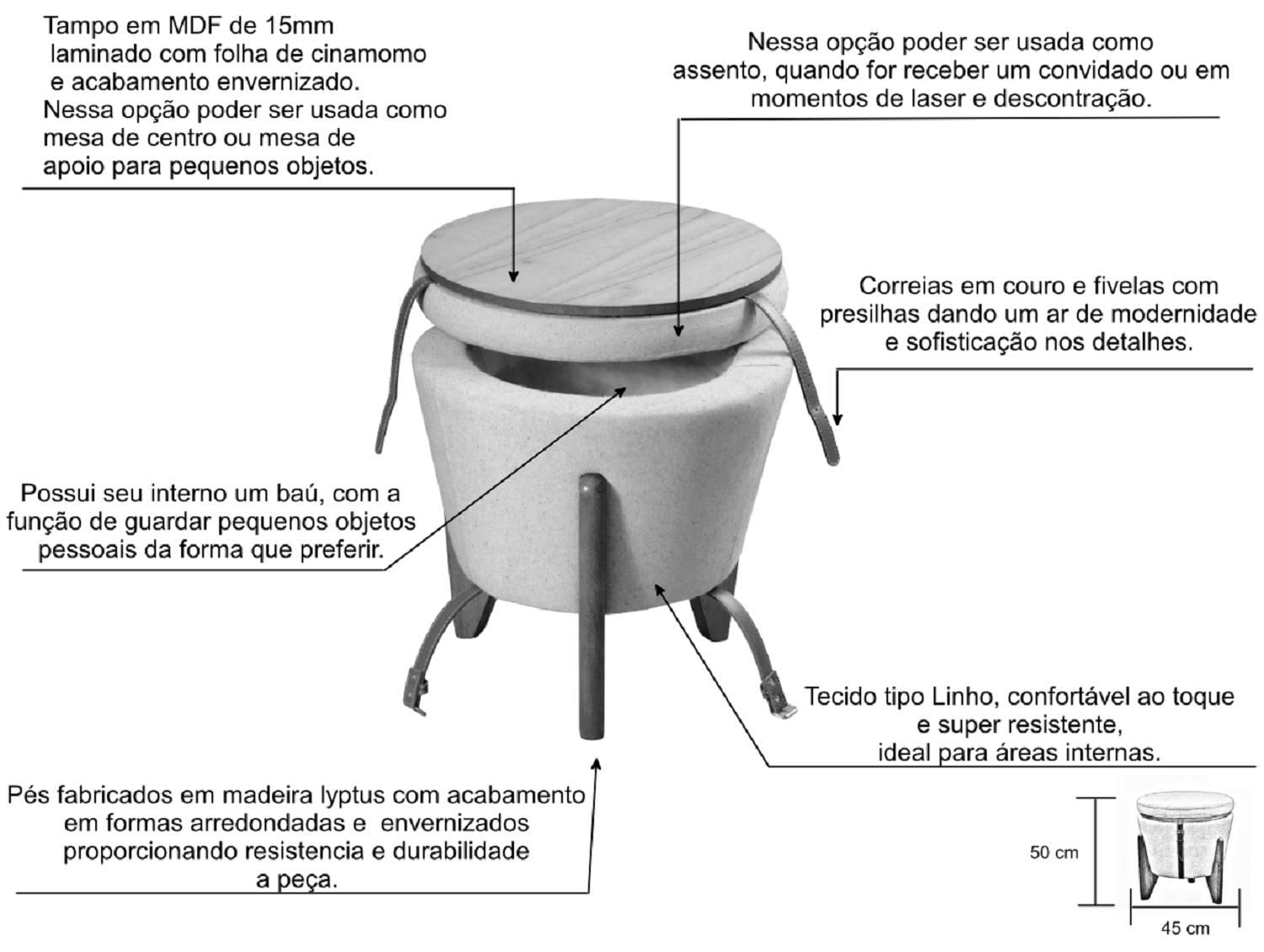 Tampo em MDF de 15mm laminado com folha de cinamomo e acabamento envernizado. Nessa opção poder ser usada como mesa de centro ou mesa de apoio para pequenos objetos.

Nessa opção poder ser usada como assento, quando for receber um convidado ou em momentos de laser e descontração.

Correias em couro e fivelas com presilhas dando um ar de modernidade e sofisticação nos detalhes.

Possui seu interno um baú, com a função de guardar pequenos objetos pessoais da forma que preferir.

Tecido tipo Linho, confortável ao toque e super resistente, ideal para áreas internas.

Pés fabricados em madeira lyptus com acabamento em formas arredondadas e envernizados proporcionando resistencia e durabilidade a peça.

50 cm

45 cm