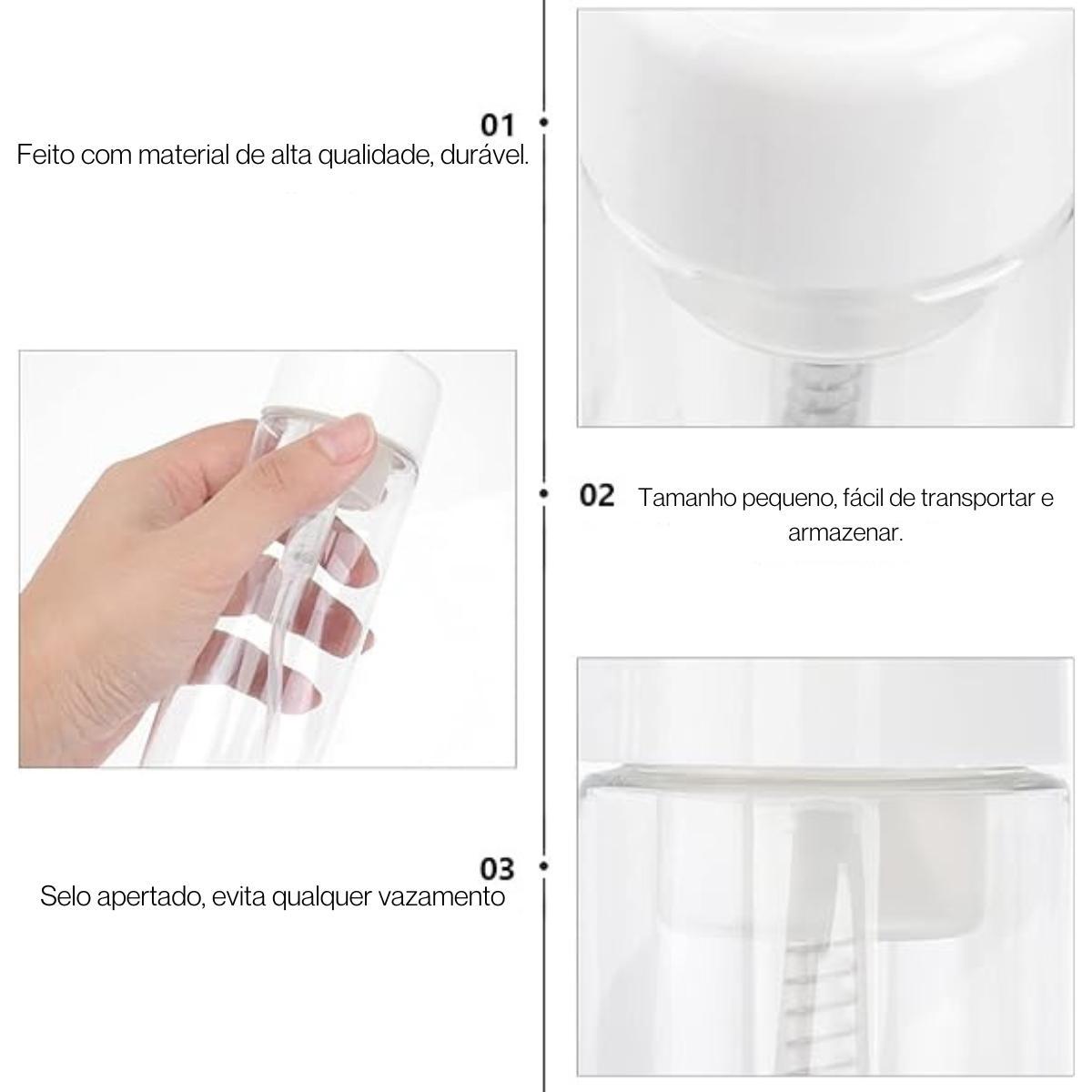 01
Feito com material de alta qualidade, durável.

02 Tamanho pequeno, fácil de transportar e armazenar.

03
Selo apertado, evita qualquer vazamento