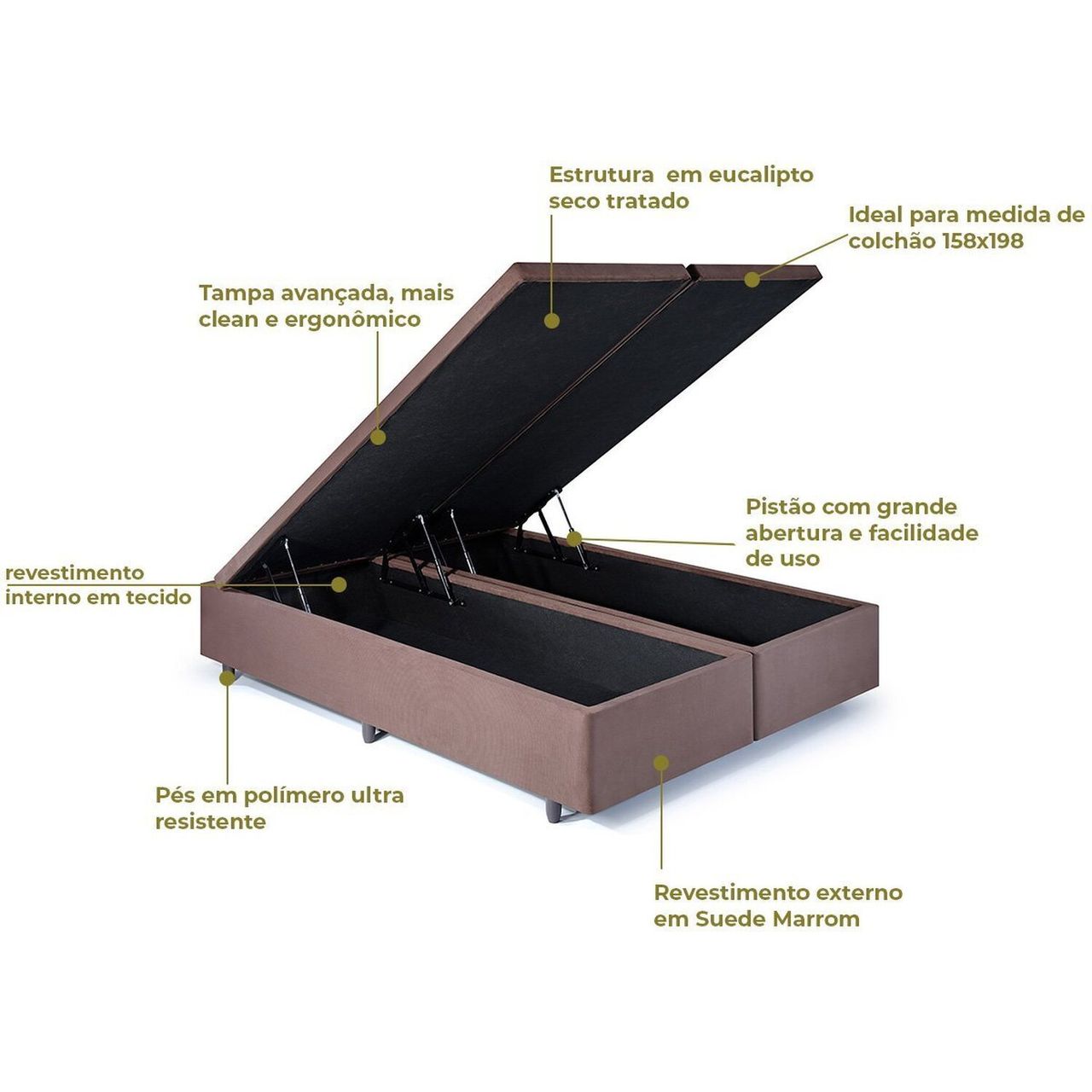 Estrutura em eucalipto seco tratado

Ideal para medida de colchão 158x198

Tampa avançada, mais clean e ergonômico

Pistão com grande abertura e facilidade de uso

revestimento interno em tecido

Pés em polímero ultra resistente

Revestimento externo em Suede Marrom