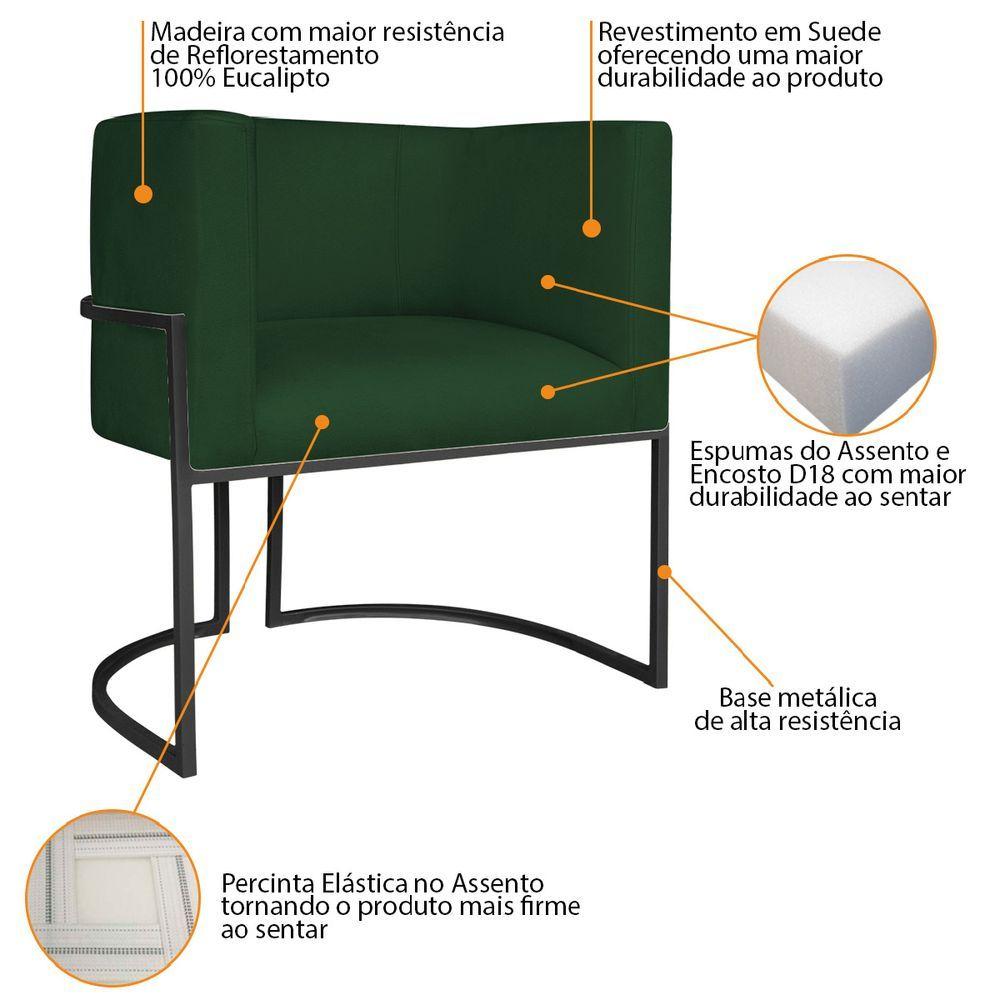 Madeira com maior resistência de Reflorestamento 100% Eucalipto

Revestimento em Suede oferecendo uma maior durabilidade ao produto

Espumas do Assento e Encosto D18 com maior durabilidade ao sentar

Base metálica de alta resistência

Percinta Elástica no Assento tornando o produto mais firme ao sentar