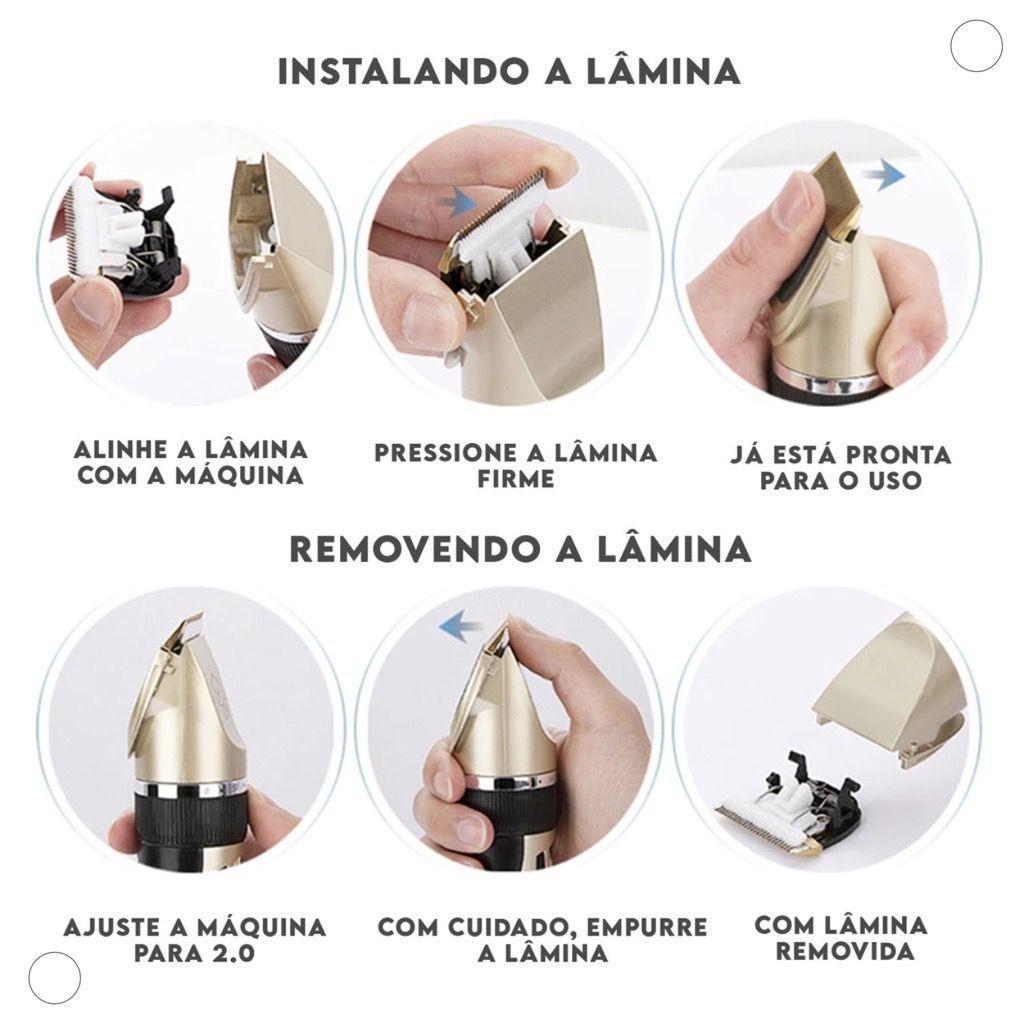 INSTALANDO A LÂMINA

ALINHE A LÂMINA COM A MÁQUINA

PRESSIONE A LÂMINA FIRME

JÁ ESTÁ PRONTA PARA O USO

REMOVENDO A LÂMINA

AJUSTE A MÁQUINA PARA 2.0

COM CUIDADO, EMPURRE A LÂMINA

COM LÂMINA REMOVIDA