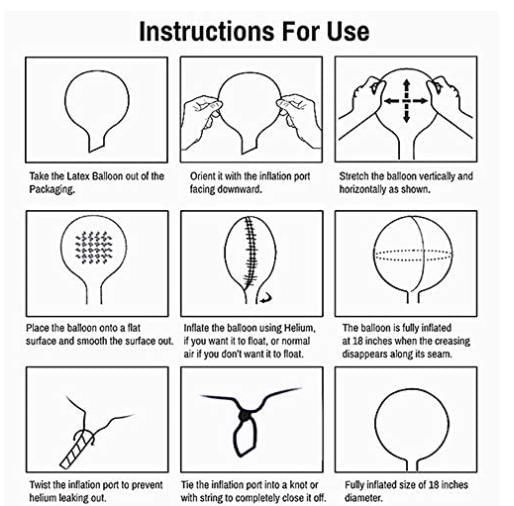 Instructions For Use

Take the Latex Balloon out of the Packaging.

Orient it with the inflation port facing downward.

Stretch the balloon vertically and horizontally as shown.

Place the balloon onto a flat surface and smooth the surface out.

Inflate the balloon using Helium, if you want it to float, or normal air if you don't want it to float.

The balloon is fully inflated at 18 inches when the creasing disappears along its seam.

Twist the inflation port to prevent helium leaking out.

Tie the inflation port into a knot or with string to completely close it off.

Fully inflated size of 18 inches diameter.