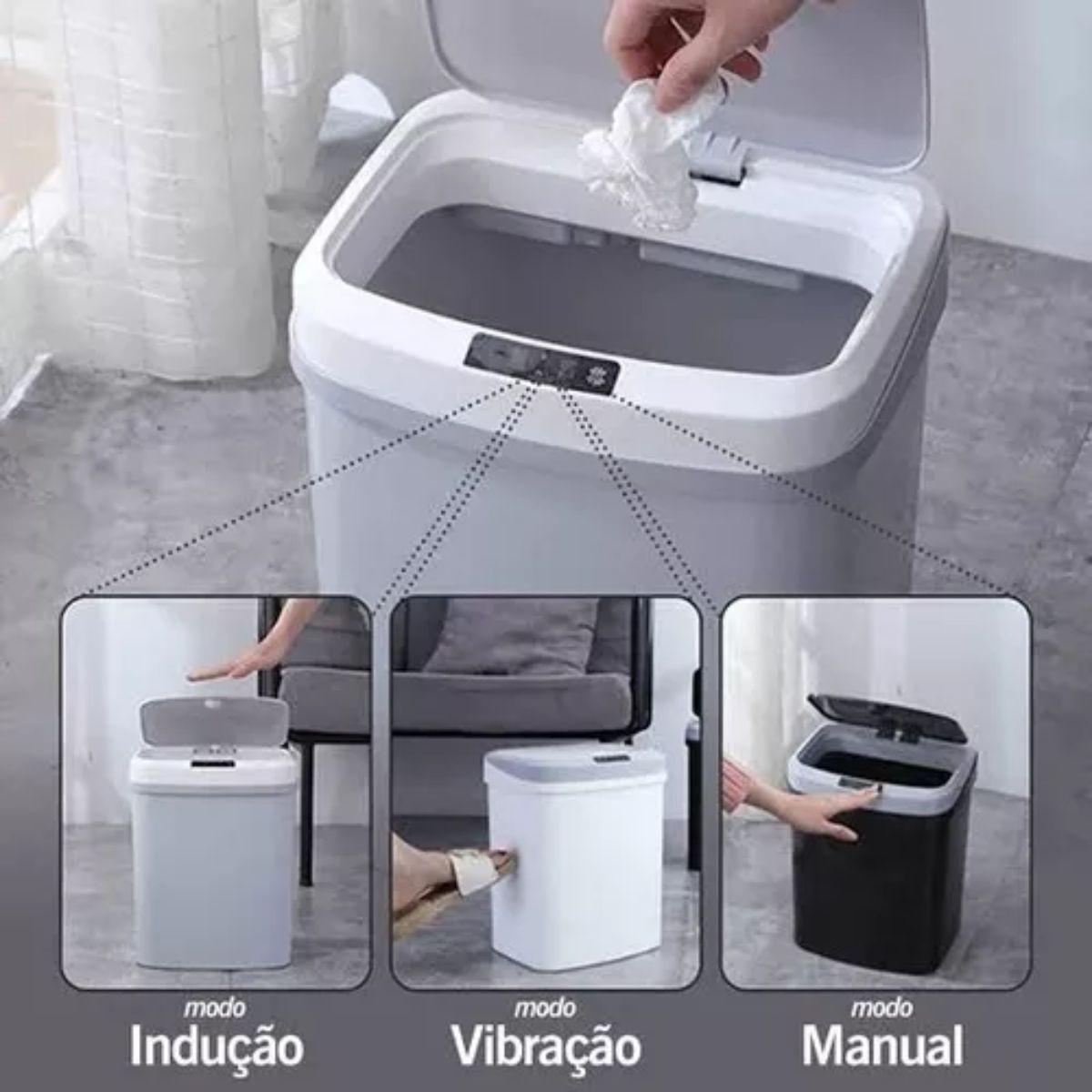 modo
Indução

modo
Vibração

modo
Manual