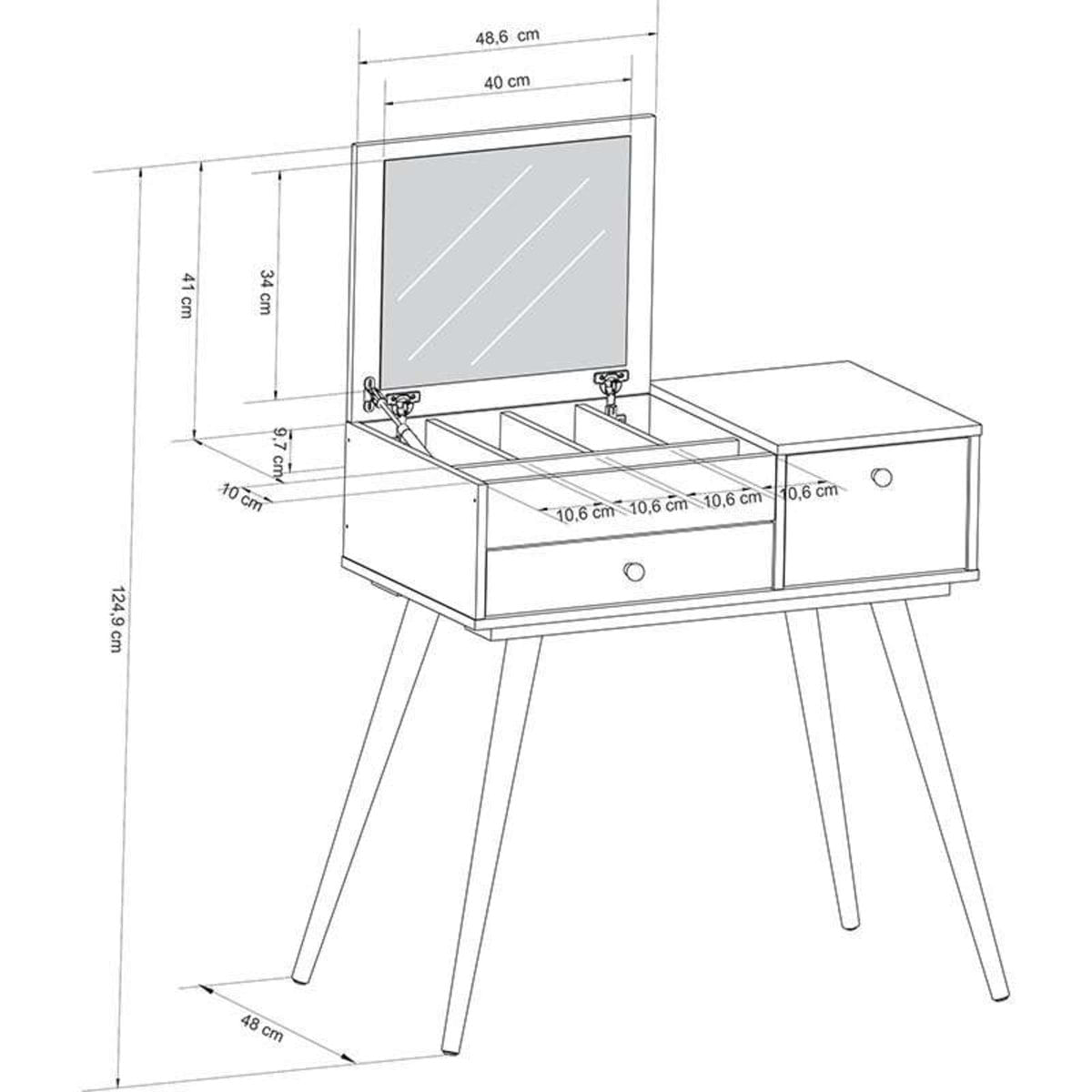 48,6 cm

40 cm

41 cm

34 cm

9,7 cm

10 cm

10,6 cm

10,6 cm

10,6 cm

10,6 cm

124,9 cm

48 cm