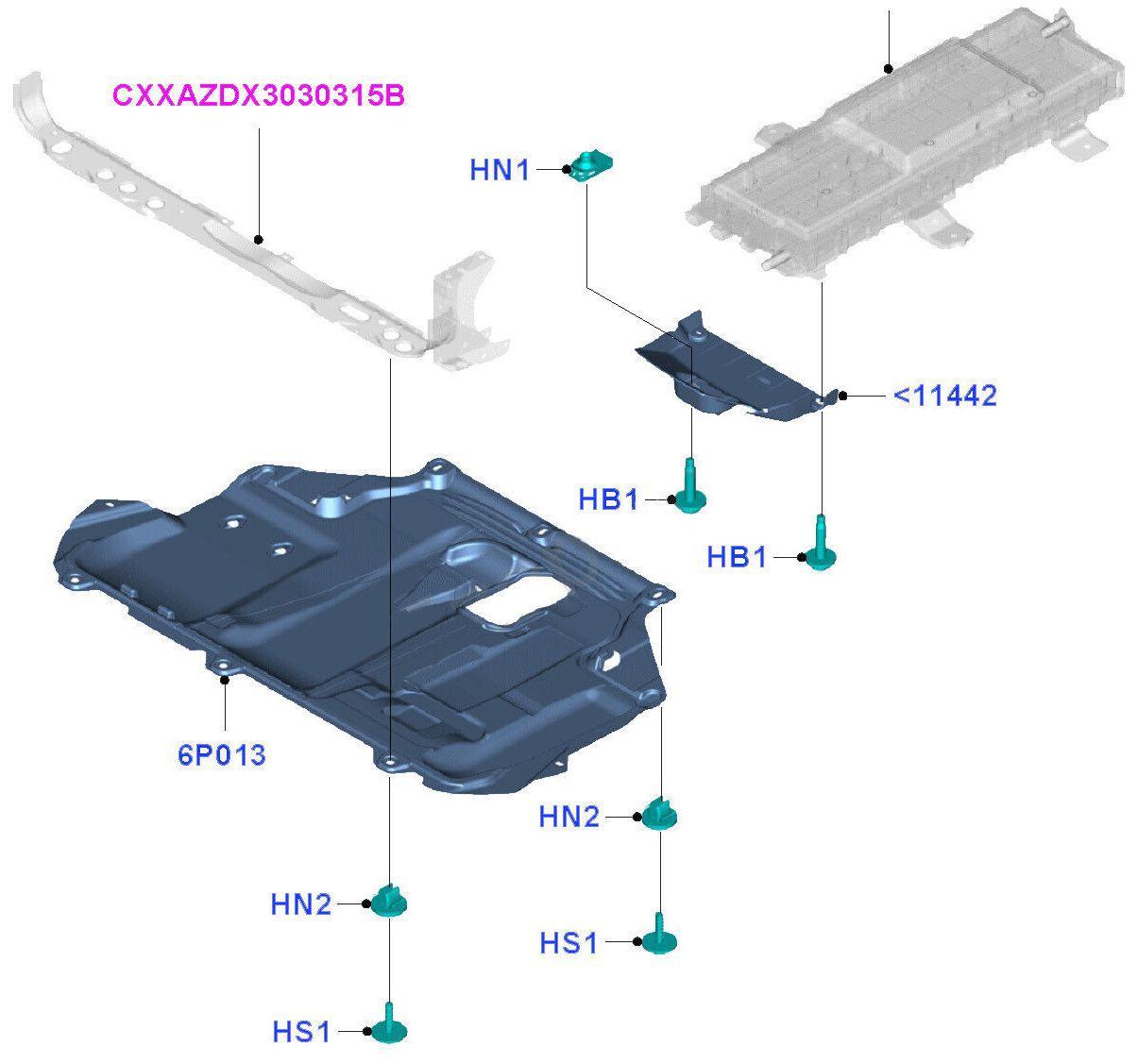 CXXAZDX3030315B

HN1

<11442

HB1

HB1

6P013

HN2

HN2

HS1

HS1