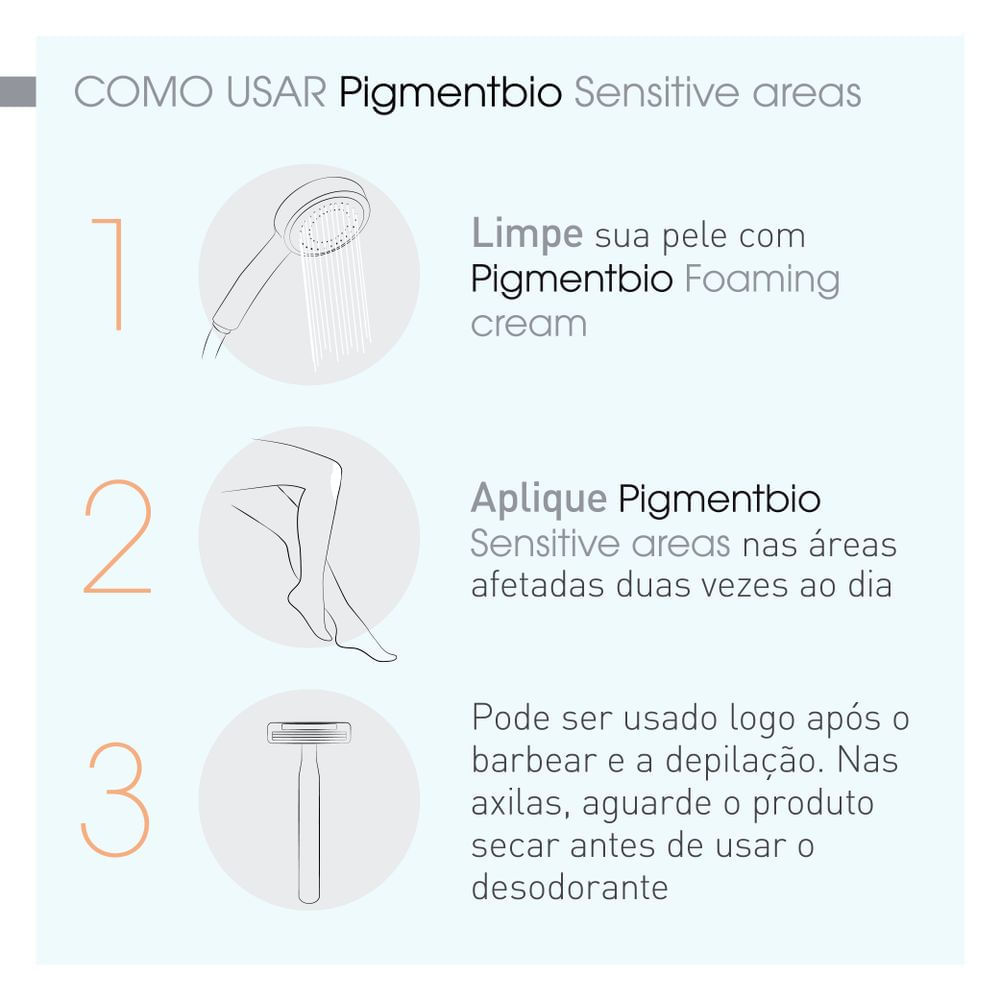 COMO USAR Pigmentbio Sensitive areas

1

Limpe sua pele com Pigmentbio Foaming cream

2

Aplique Pigmentbio Sensitive areas nas áreas afetadas duas vezes ao dia

3

Pode ser usado logo após o barbear e a depilação. Nas axilas, aguarde o produto secar antes de usar o desodorante