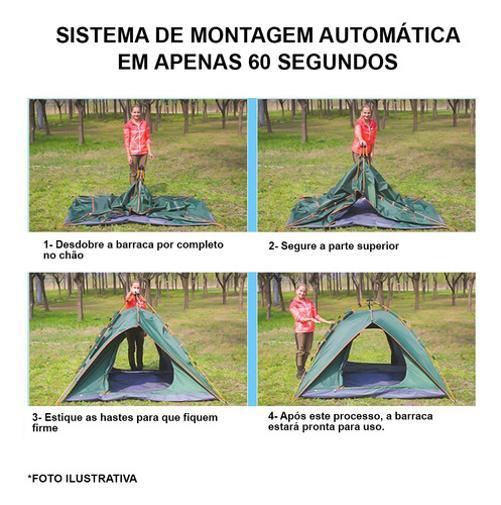 SISTEMA DE MONTAGEM AUTOMÁTICA EM APENAS 60 SEGUNDOS

1- Desdobre a barraca por completo no chão

2- Segure a parte superior

3- Estique as hastes para que fiquem firme

4- Após este processo, a barraca estará pronta para uso.

*FOTO ILUSTRATIVA