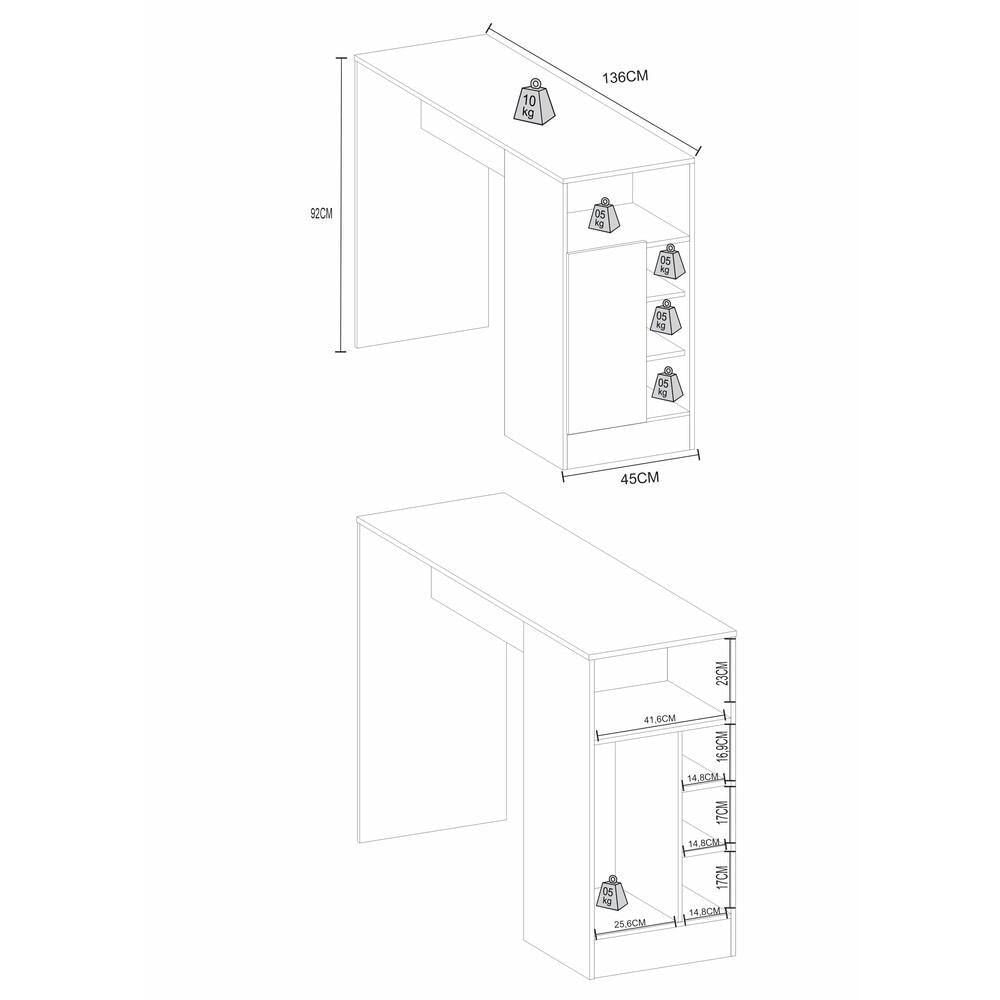 136CM

10 kg

92CM

05 kg

05 kg

05 kg

05 kg

45CM

23CM

41,6CM

16,9CM

14,8CM

17CM

14,8CM

17CM

05 kg

25,6CM

14,8CM