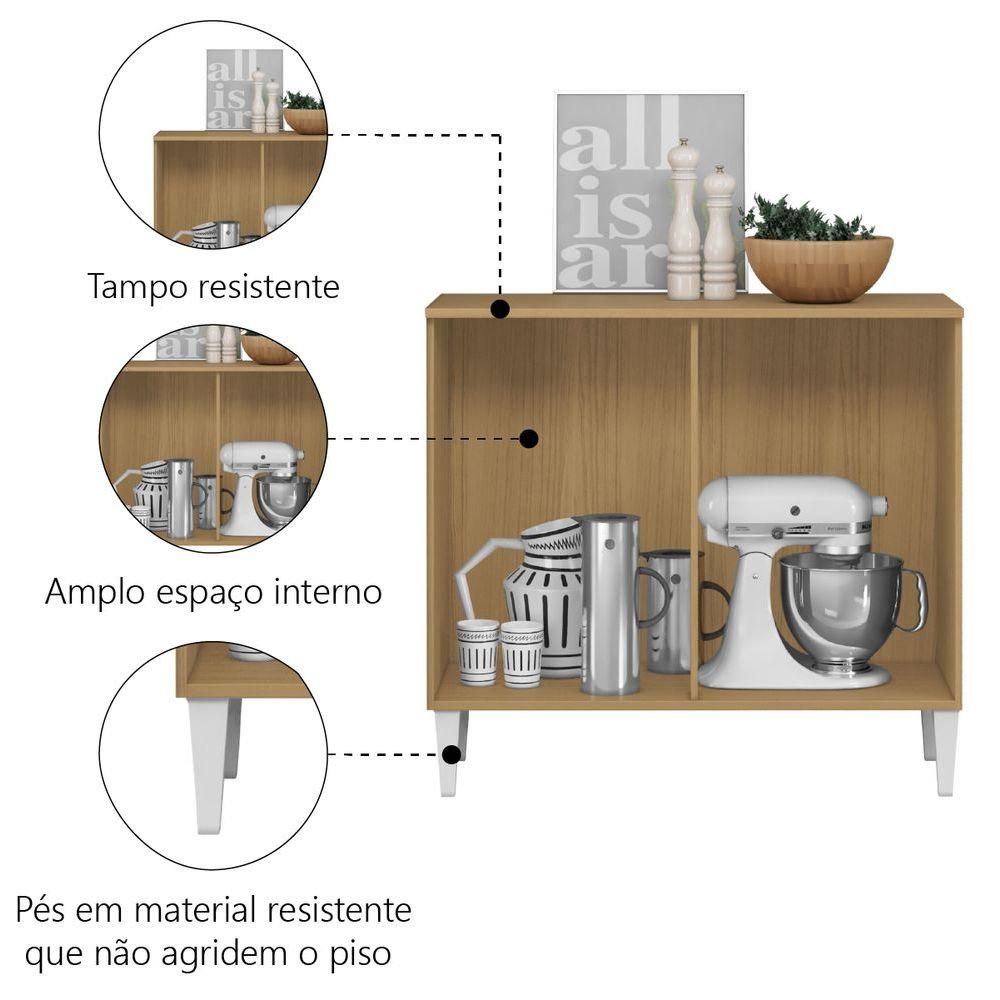 all
is
ar

Tampo resistente

Amplo espaço interno

Pés em material resistente que não agridem o piso

all
is
ar