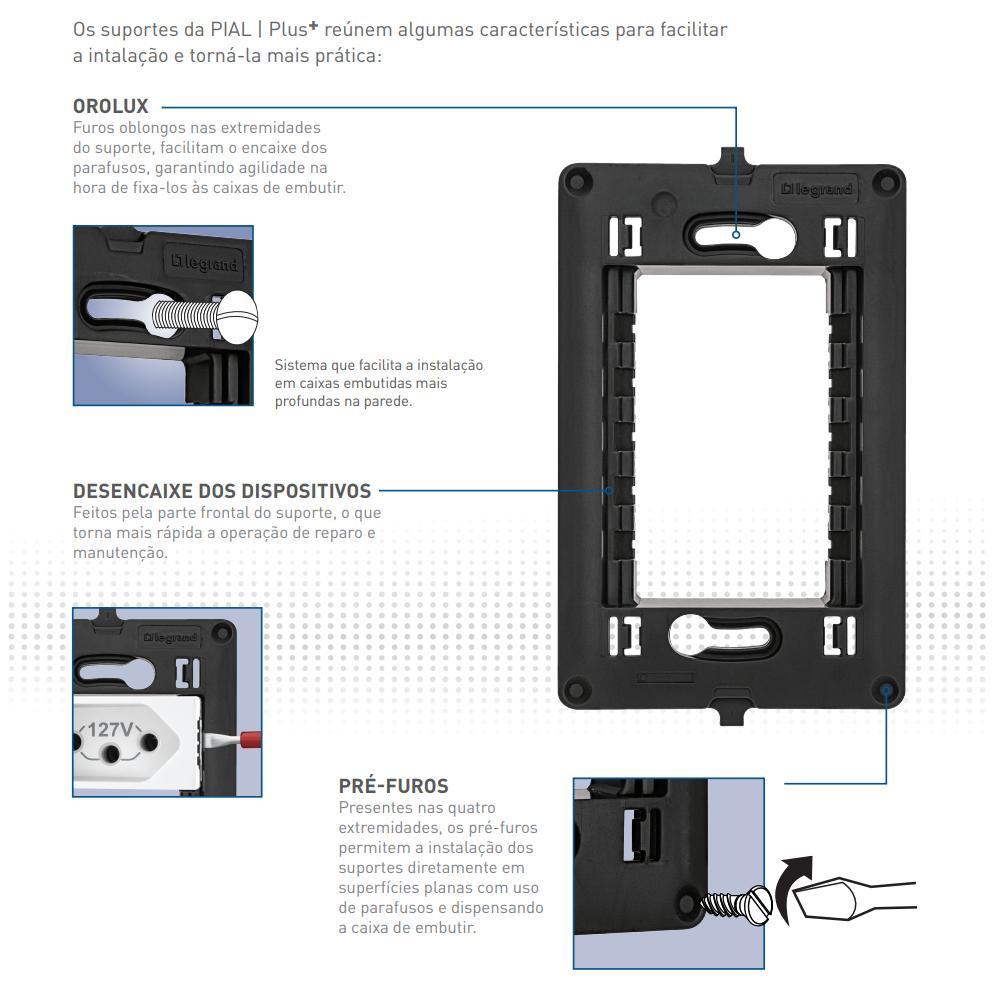 Os suportes da PIAL | Plus⁺ reúnem algumas características para facilitar a intalação e torná-la mais prática:

OROLUX
Furos oblongos nas extremidades do suporte, facilitam o encaixe dos parafusos, garantindo agilidade na hora de fixa-los às caixas de embutir.

legrand

Sistema que facilita a instalação em caixas embutidas mais profundas na parede.

legrand

DESENCAIXE DOS DISPOSITIVOS
Feitos pela parte frontal do suporte, o que torna mais rápida a operação de reparo e manutenção.

legrand
127V

PRÉ-FUROS
Presentes nas quatro extremidades, os pré-furos permitem a instalação dos suportes diretamente em superfícies planas com uso de parafusos e dispensando a caixa de embutir.