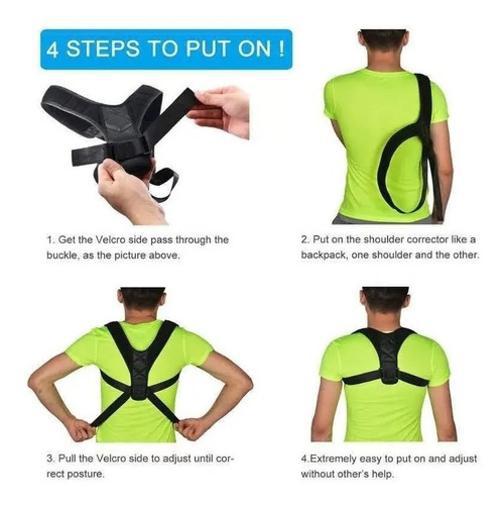 4 STEPS TO PUT ON !

1. Get the Velcro side pass through the buckle, as the picture above.

2. Put on the shoulder corrector like a backpack, one shoulder and the other.

3. Pull the Velcro side to adjust until correct posture.

4.Extremely easy to put on and adjust without other's help.