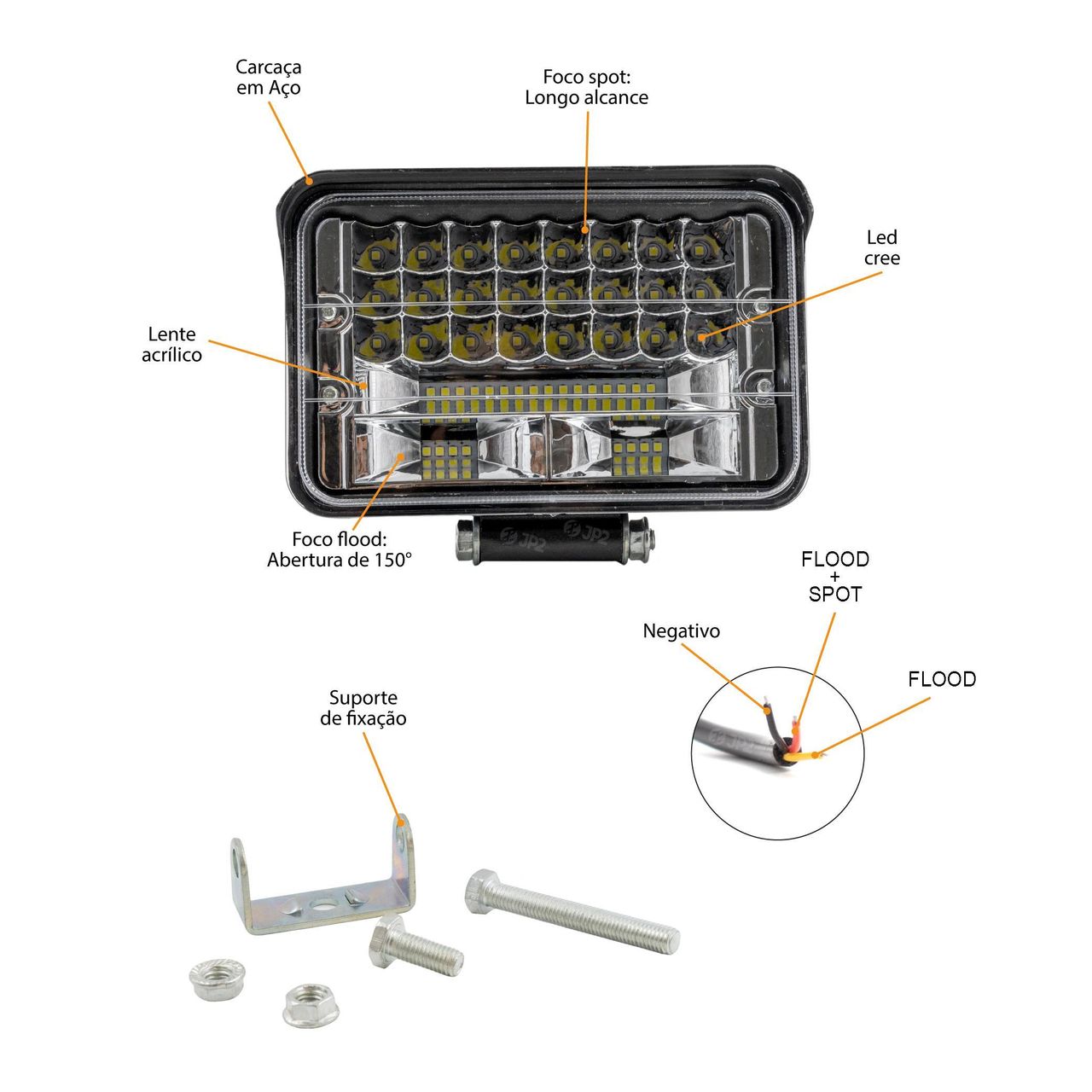 Carcaça em Aço

Foco spot: Longo alcance

Led cree

Lente acrílico

Foco flood: Abertura de 150°

JP2

JP2

FLOOD + SPOT

Negativo

FLOOD

Suporte de fixação