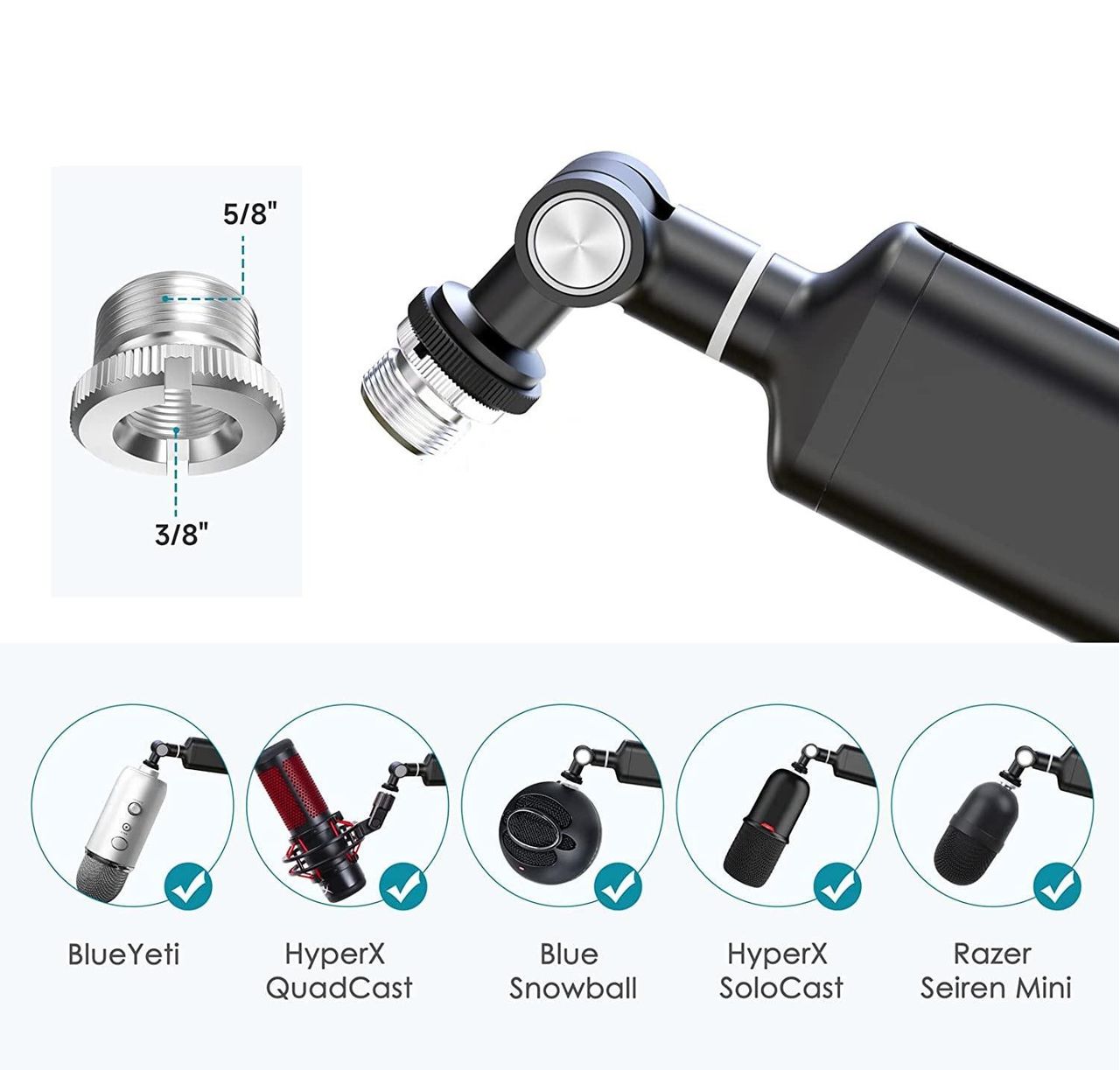 5/8"

3/8"

BlueYeti

HyperX QuadCast

Blue Snowball

HyperX SoloCast

Razer Seiren Mini