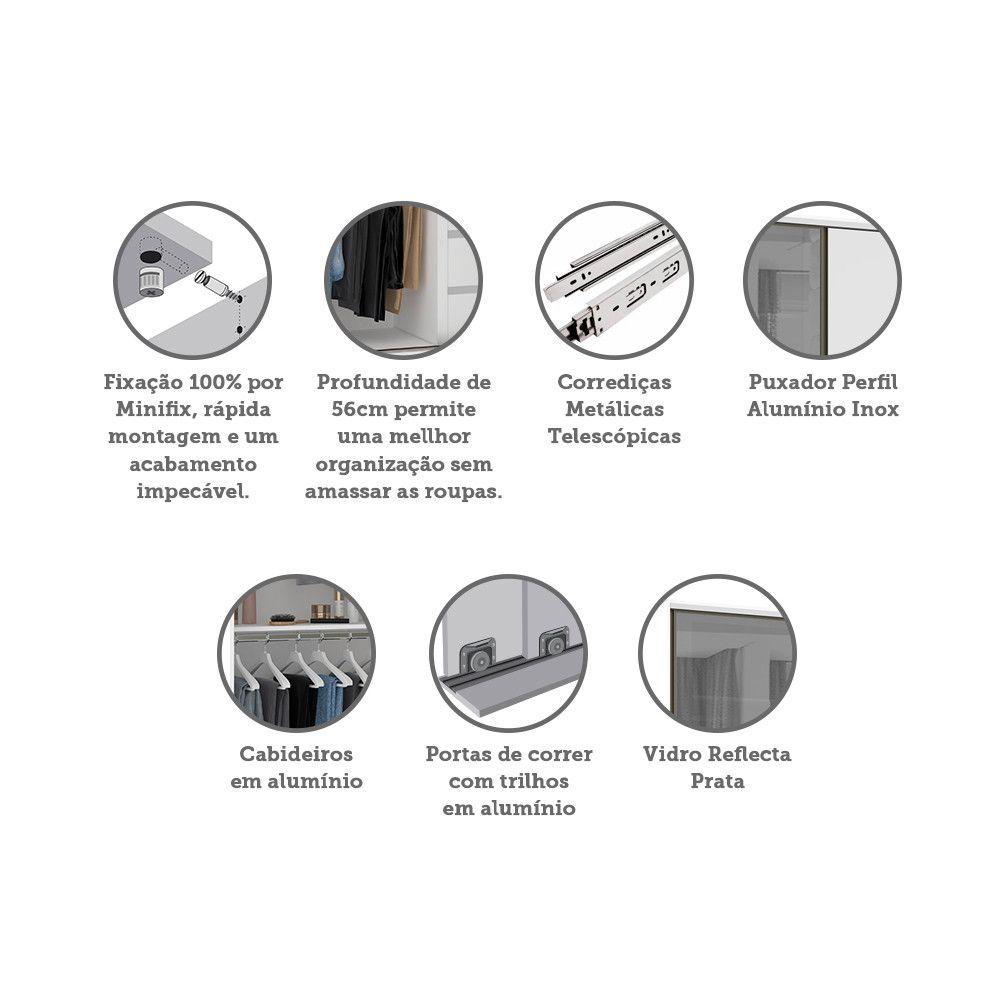 Fixação 100% por Minifix, rápida montagem e um acabamento impecável.

Profundidade de 56cm permite uma mellhor organização sem amassar as roupas.

Corrediças Metálicas Telescópicas

Puxador Perfil Alumínio Inox

Cabideiros em alumínio

Portas de correr com trilhos em alumínio

Vidro Reflecta Prata