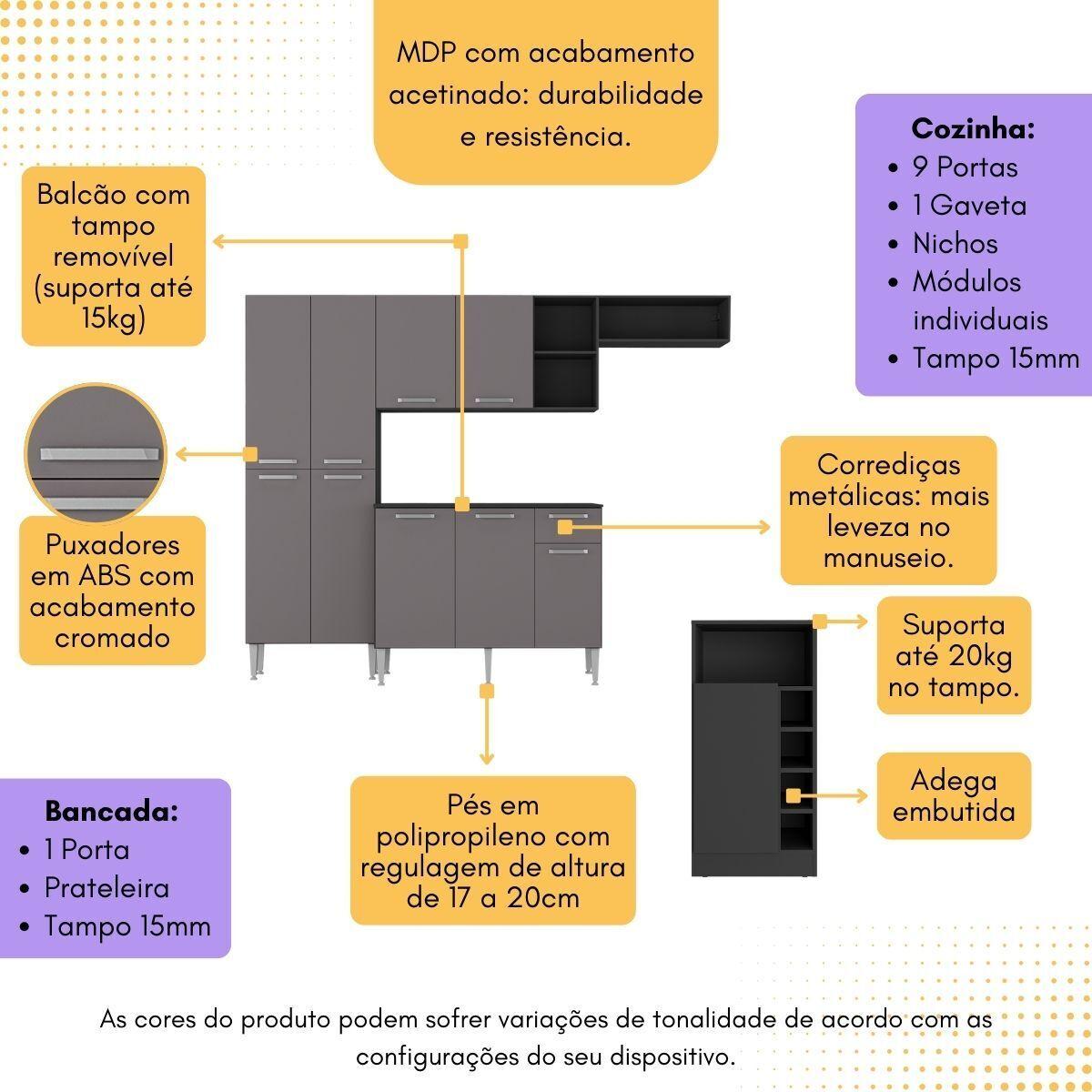 MDP com acabamento acetinado: durabilidade e resistência.

Cozinha:
• 9 Portas
• 1 Gaveta
• Nichos
• Módulos individuais
• Tampo 15mm

Balcão com tampo removível (suporta até 15kg)

Puxadores em ABS com acabamento cromado

Corrediças metálicas: mais leveza no manuseio.

Suporta até 20kg no tampo.

Adega embutida

Bancada:
• 1 Porta
• Prateleira
• Tampo 15mm

Pés em polipropileno com regulagem de altura de 17 a 20cm

As cores do produto podem sofrer variações de tonalidade de acordo com as configurações do seu dispositivo.