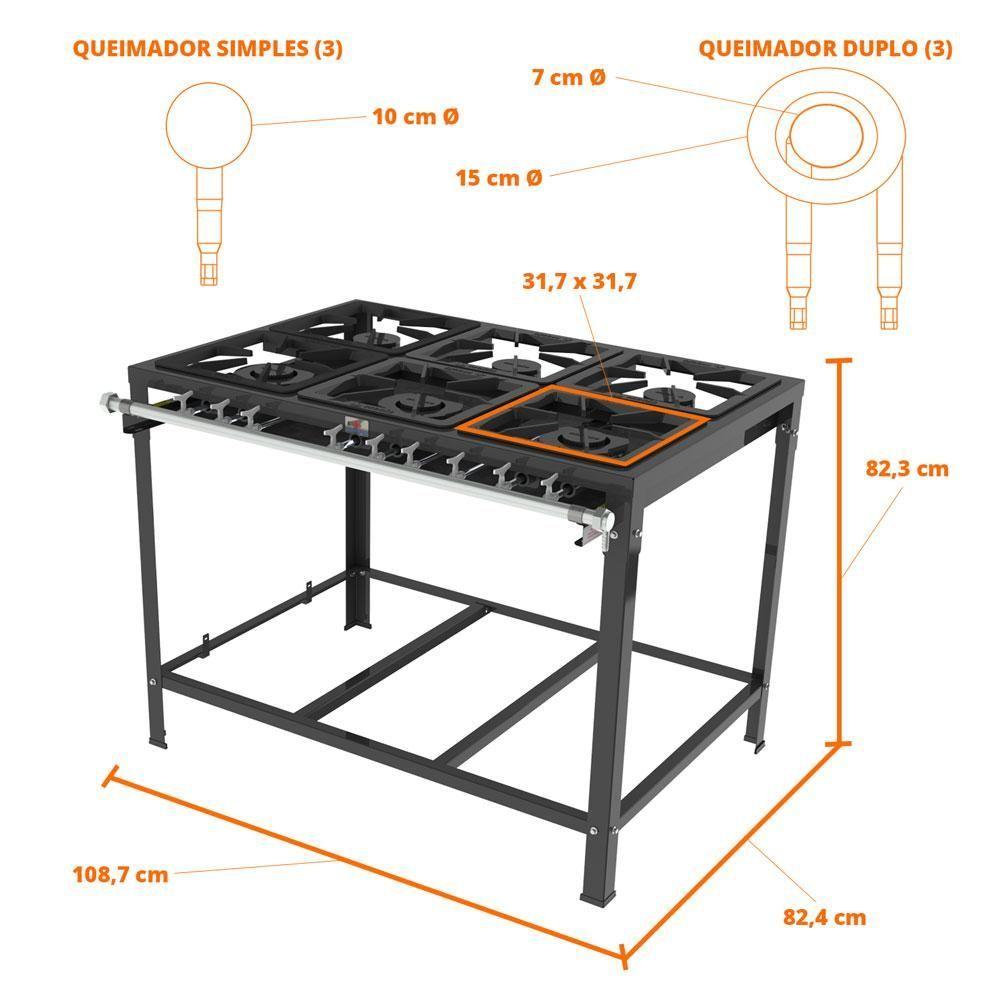 QUEIMADOR SIMPLES (3)

10 cm Ø

QUEIMADOR DUPLO (3)

7 cm Ø

15 cm Ø

31,7 x 31,7

82,3 cm

108,7 cm

82,4 cm