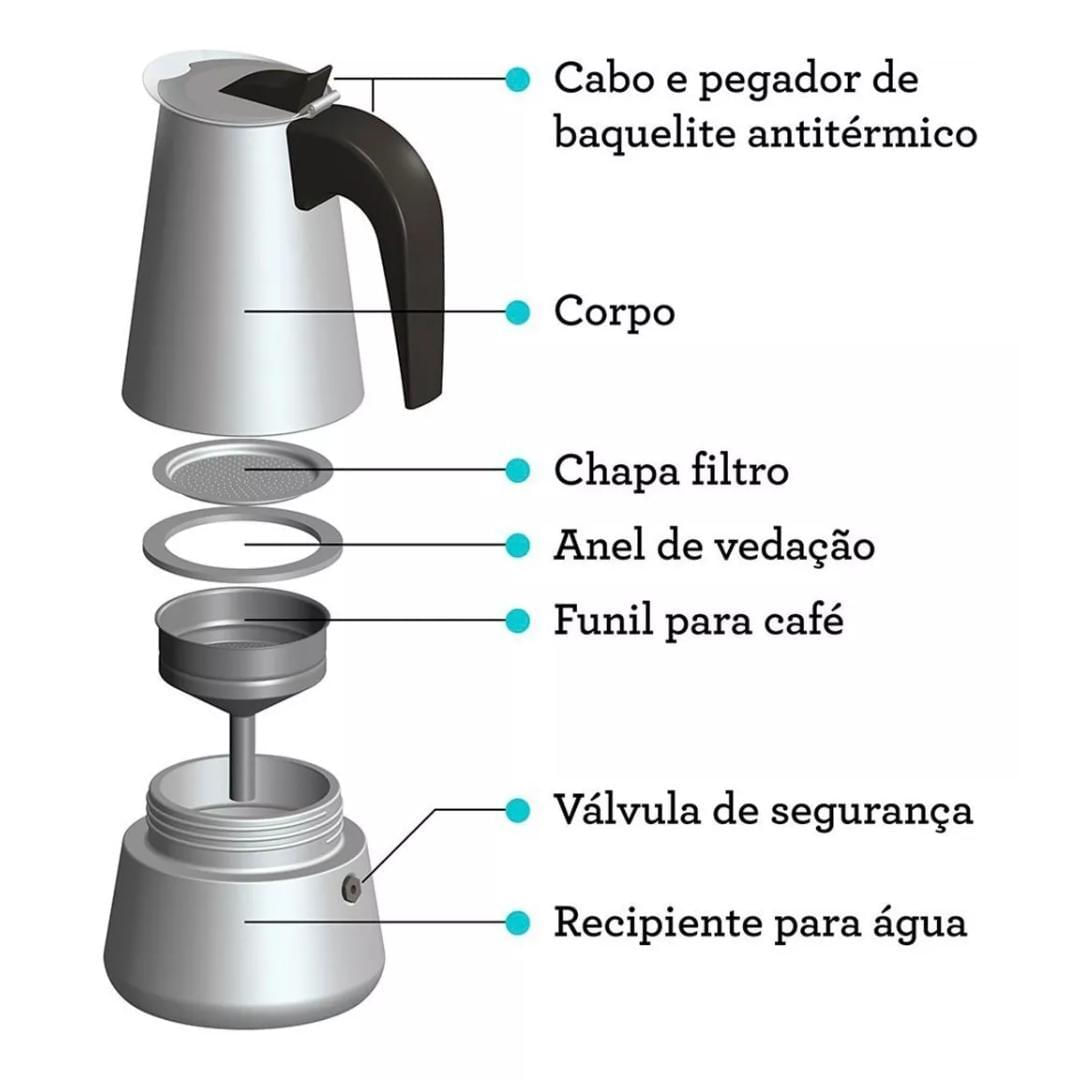 Cabo e pegador de baquelite antitérmico

Corpo

Chapa filtro

Anel de vedação

Funil para café

Válvula de segurança

Recipiente para água