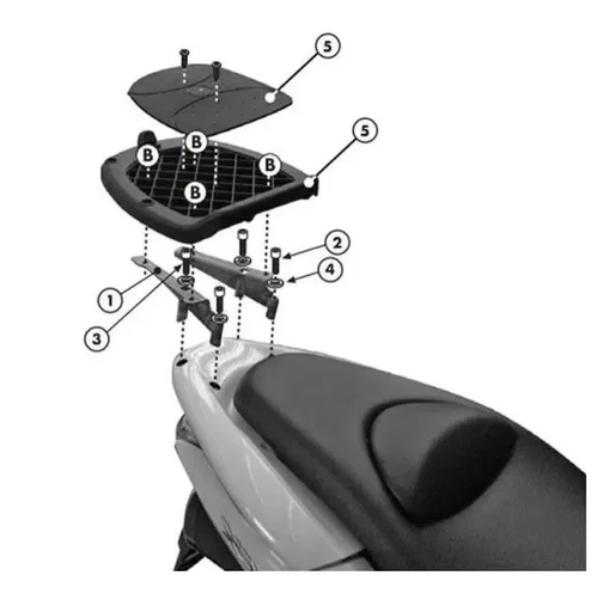 5
5
B
B
B
B
2
4
1
3