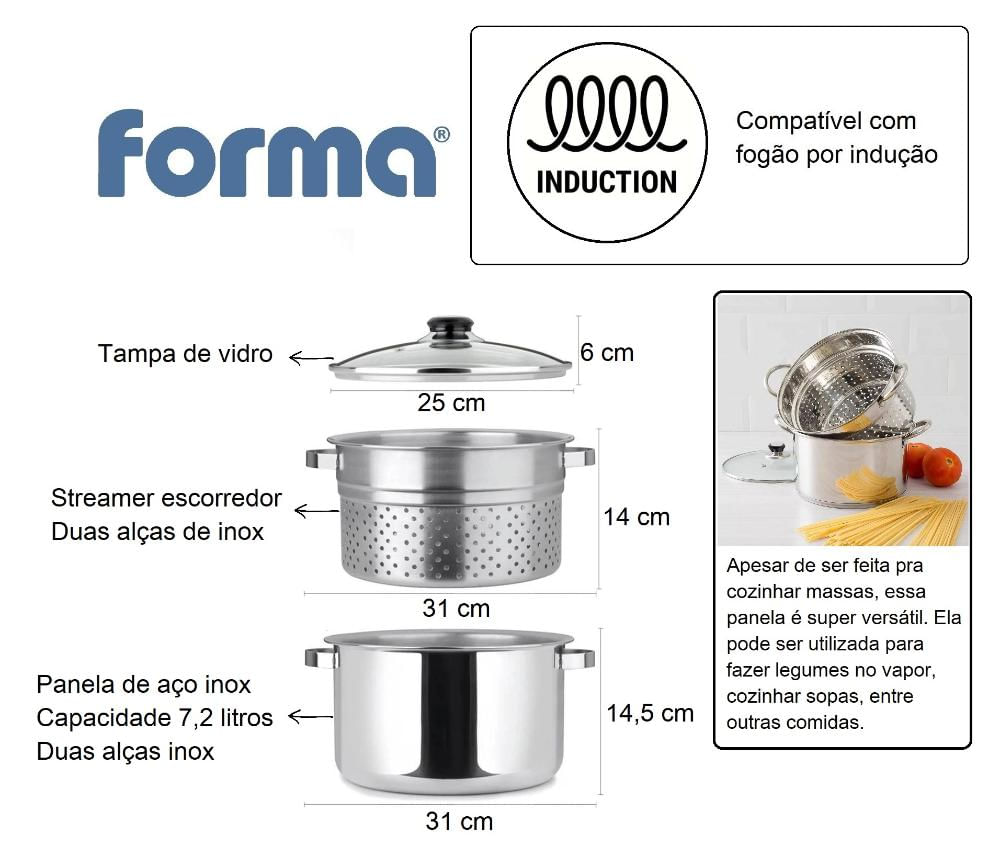 forma®

INDUCTION

Compatível com fogão por indução

Tampa de vidro

6 cm

25 cm

Streamer escorredor
Duas alças de inox

14 cm

31 cm

Panela de aço inox
Capacidade 7,2 litros
Duas alças inox

14,5 cm

31 cm

Apesar de ser feita pra cozinhar massas, essa panela é super versátil. Ela pode ser utilizada para fazer legumes no vapor, cozinhar sopas, entre outras comidas.