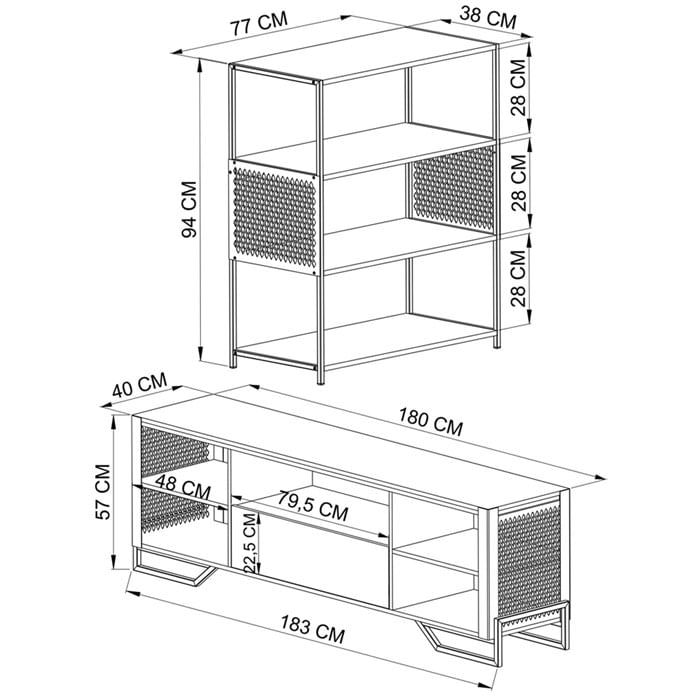 77 CM
38 CM
28 CM
28 CM
28 CM
94 CM
40 CM
180 CM
57 CM
48 CM
79,5 CM
22,5 CM
183 CM