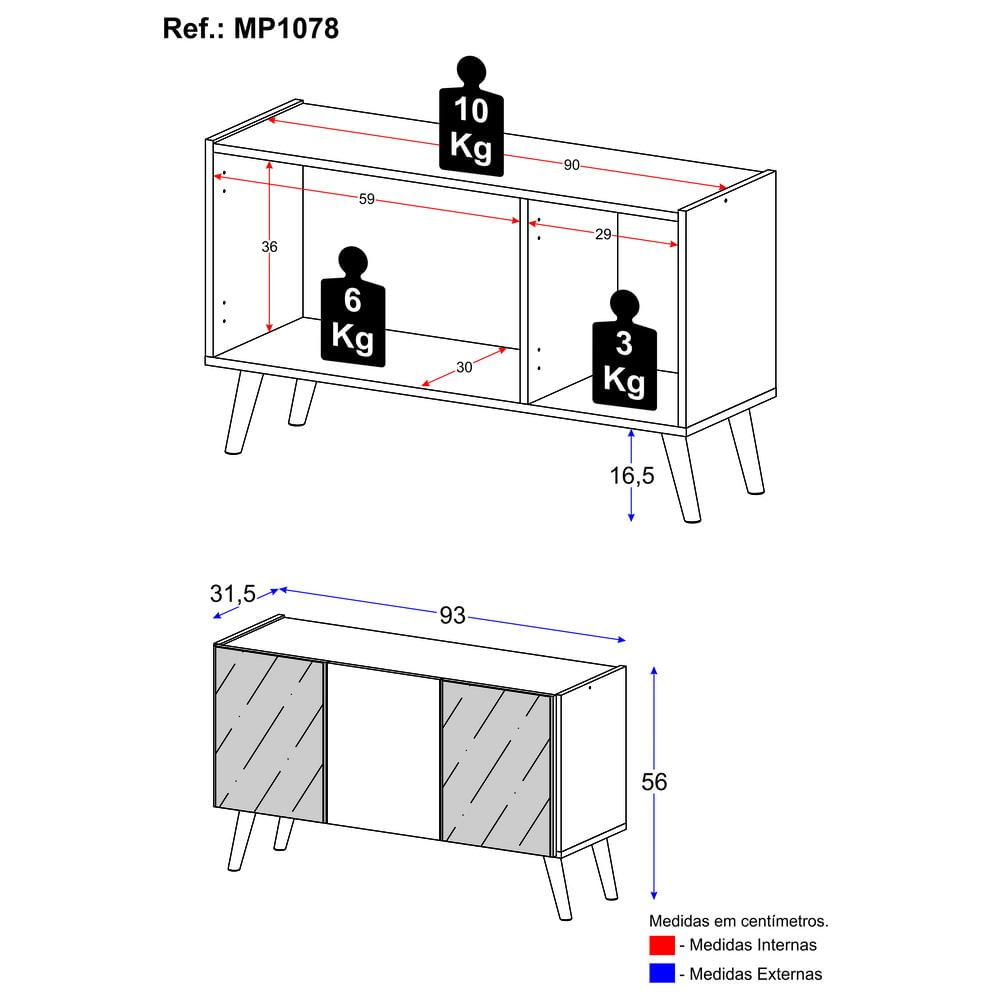 Ref.: MP1078

10 Kg

90

59

29

36

6 Kg

3 Kg

30

16,5

31,5

93

56

Medidas em centímetros.
- Medidas Internas
- Medidas Externas