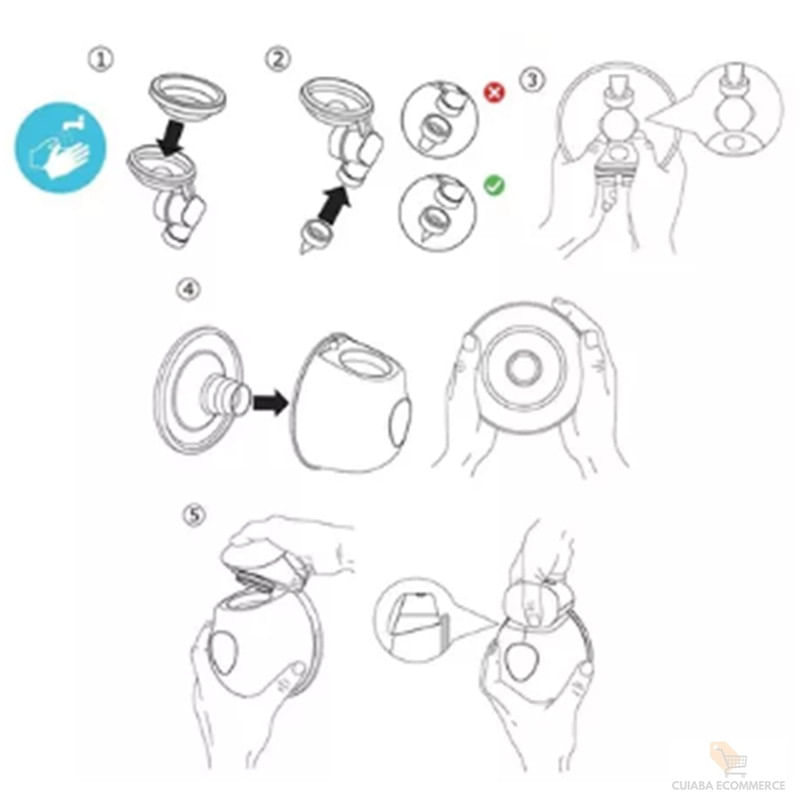 ①

②

③

④

⑤

CUIABA ECOMMERCE