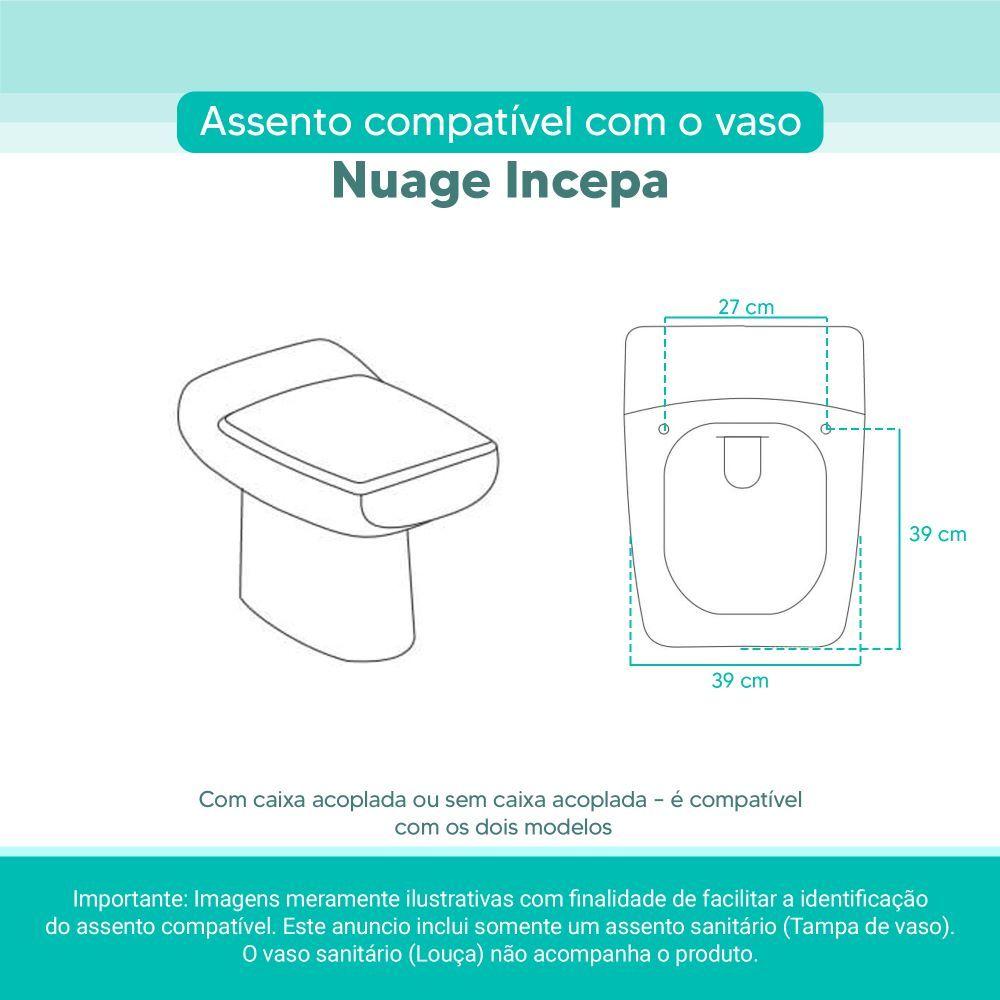 Assento compatível com o vaso
Nuage Incepa

27 cm
39 cm
39 cm

Com caixa acoplada ou sem caixa acoplada - é compatível com os dois modelos

Importante: Imagens meramente ilustrativas com finalidade de facilitar a identificação do assento compatível. Este anuncio inclui somente um assento sanitário (Tampa de vaso). O vaso sanitário (Louça) não acompanha o produto.