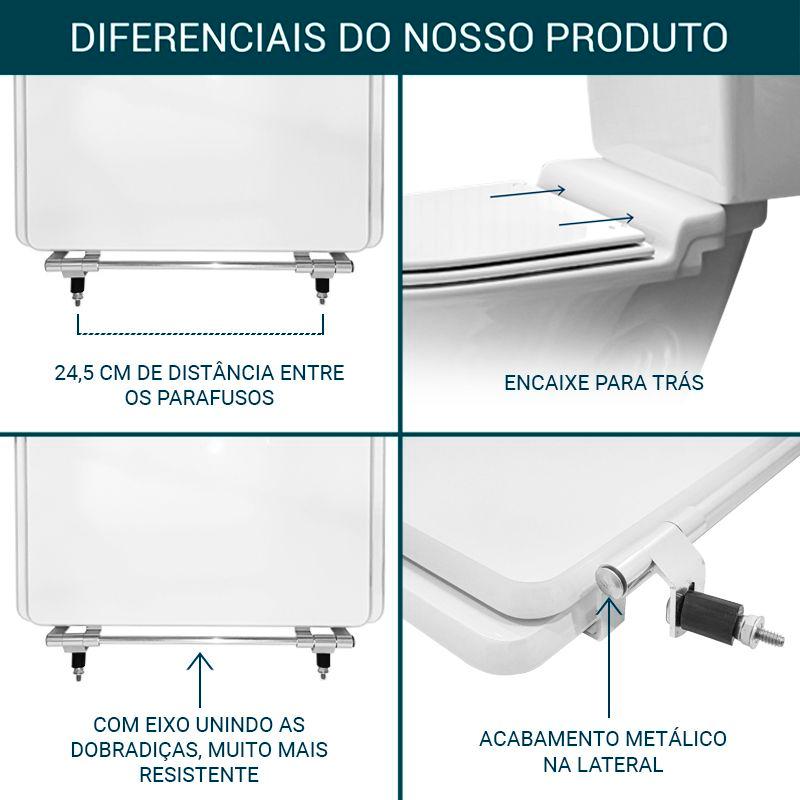 DIFERENCIAIS DO NOSSO PRODUTO

24,5 CM DE DISTÂNCIA ENTRE OS PARAFUSOS

ENCAIXE PARA TRÁS

COM EIXO UNINDO AS DOBRADIÇAS, MUITO MAIS RESISTENTE

ACABAMENTO METÁLICO NA LATERAL