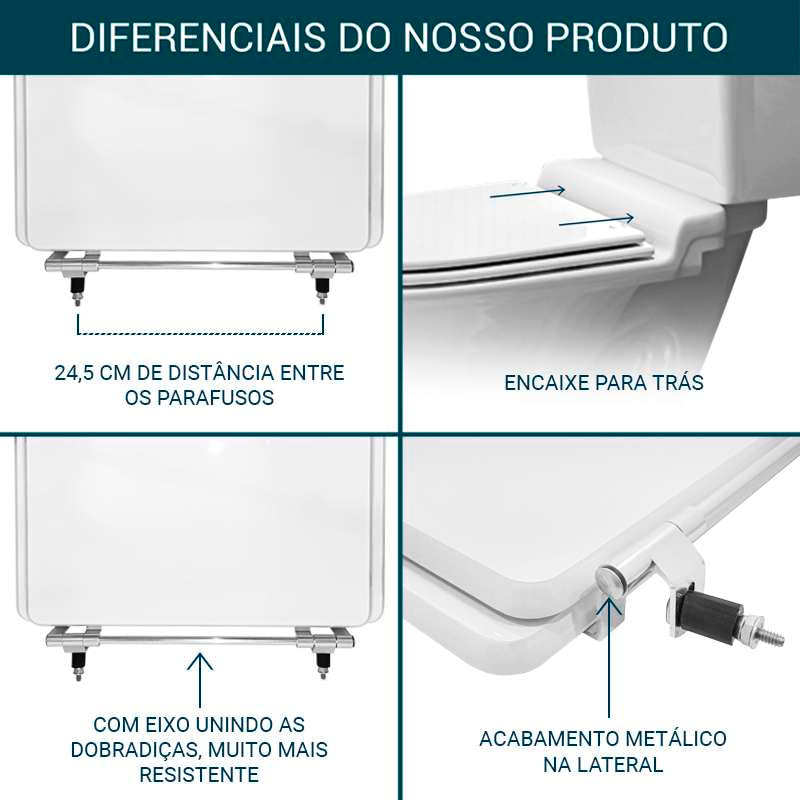 DIFERENCIAIS DO NOSSO PRODUTO

24,5 CM DE DISTÂNCIA ENTRE OS PARAFUSOS

ENCAIXE PARA TRÁS

COM EIXO UNINDO AS DOBRADIÇAS, MUITO MAIS RESISTENTE

ACABAMENTO METÁLICO NA LATERAL