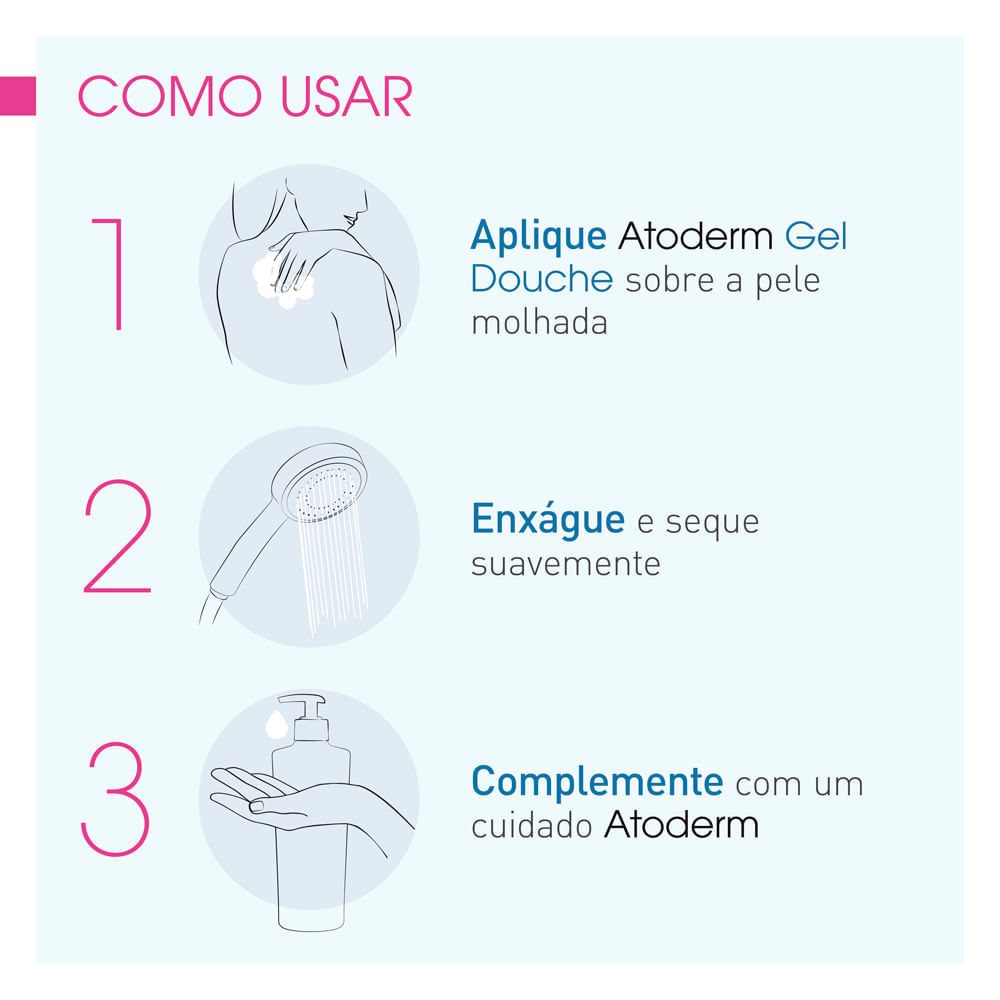 COMO USAR

1

Aplique Atoderm Gel Douche sobre a pele molhada

2

Enxágue e seque suavemente

3

Complemente com um cuidado Atoderm