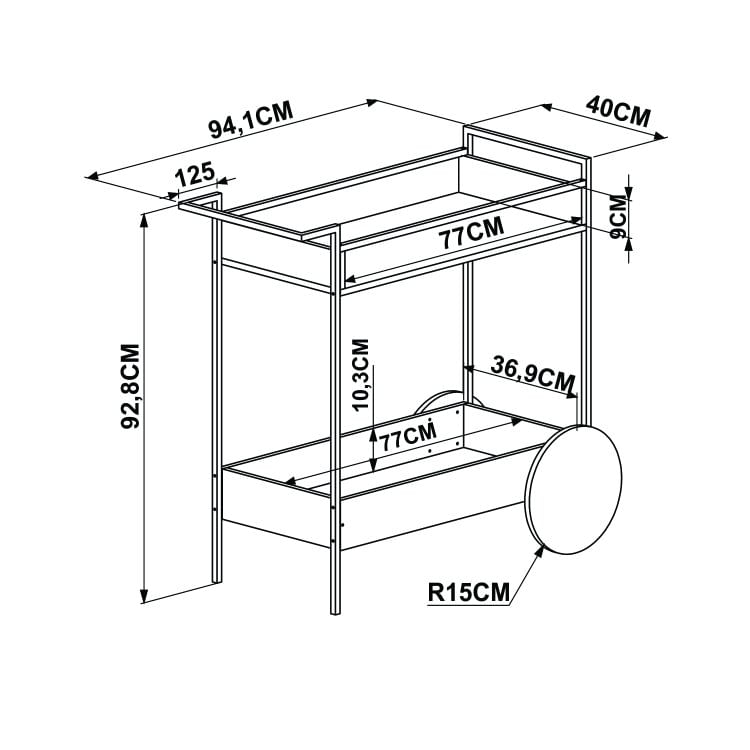 94,1CM
40CM
125
9CM
77CM
92,8CM
10,3CM
36,9CM
77CM
R15CM