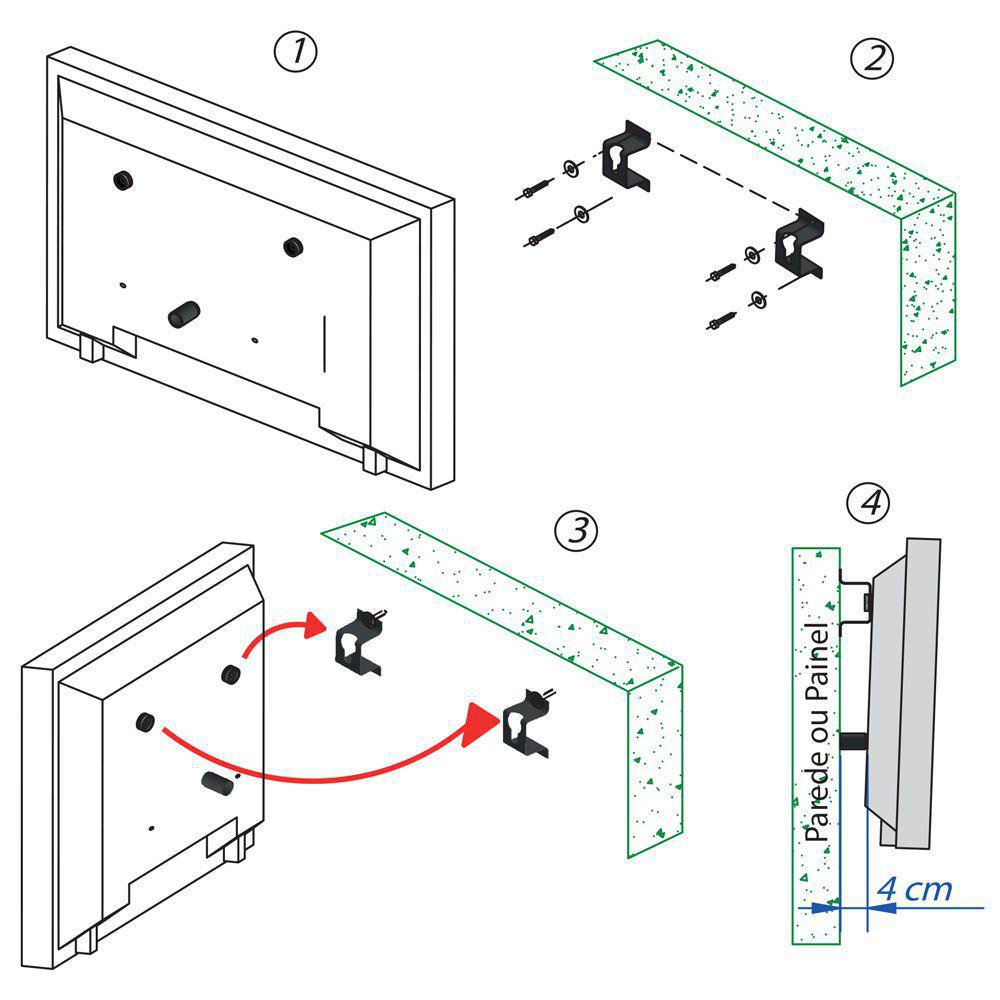 1

2

3

4

Parede ou Painel

4 cm