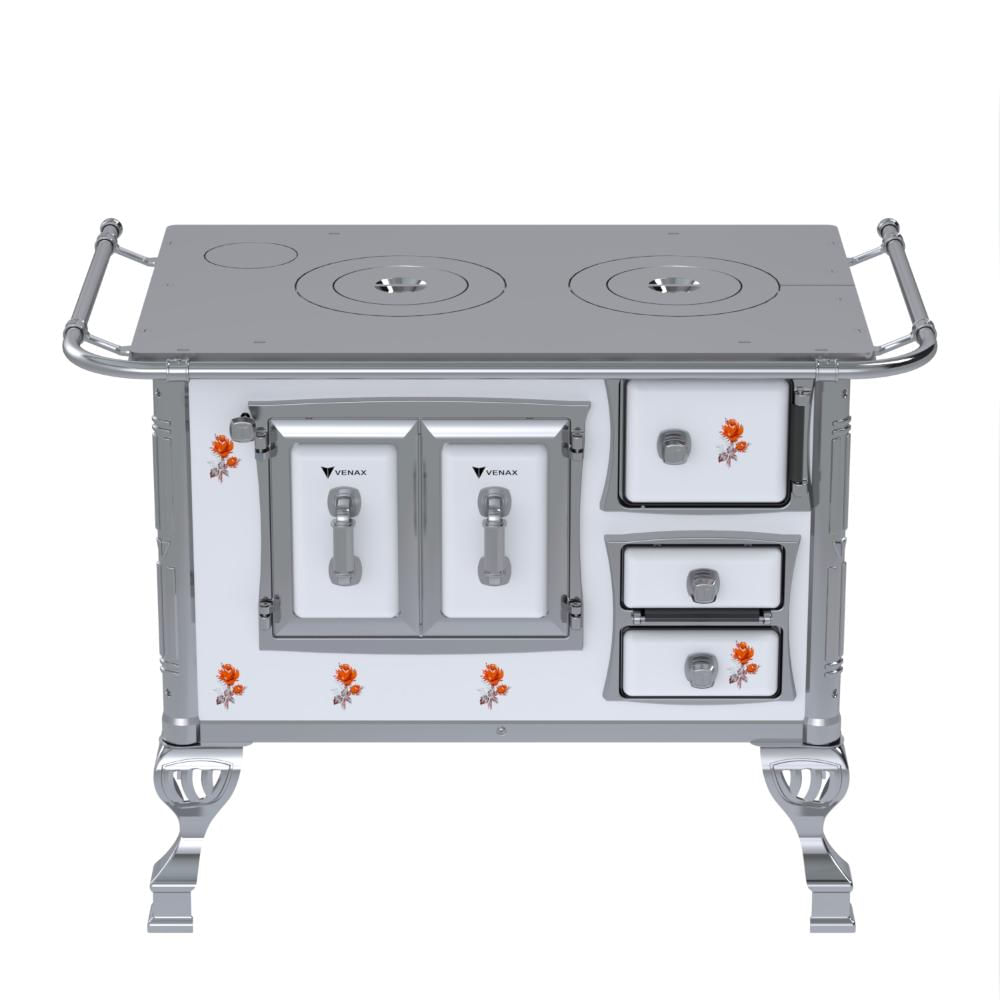 VENAX
VENAX