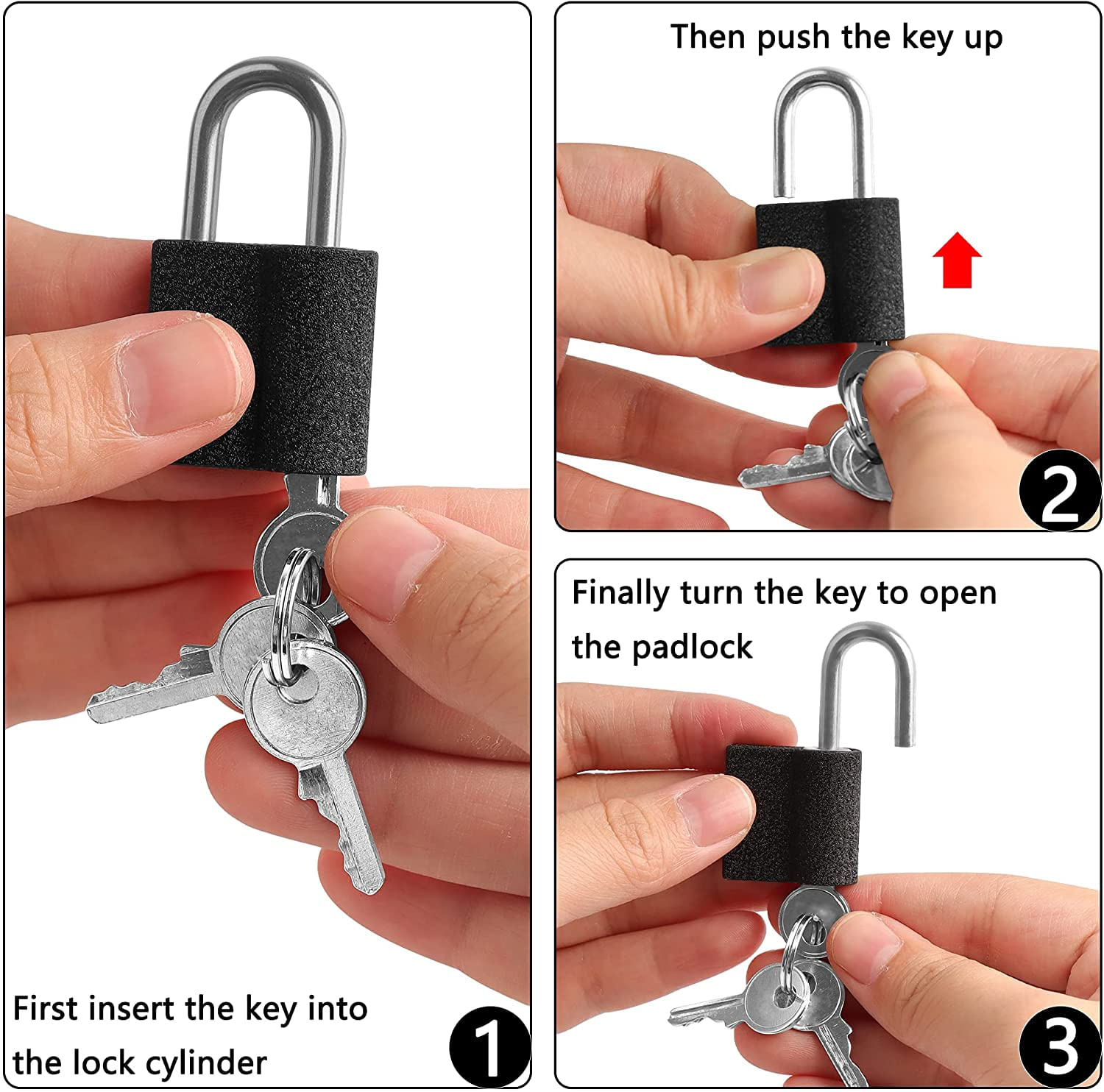 First insert the key into the lock cylinder

1

Then push the key up

2

Finally turn the key to open the padlock

3