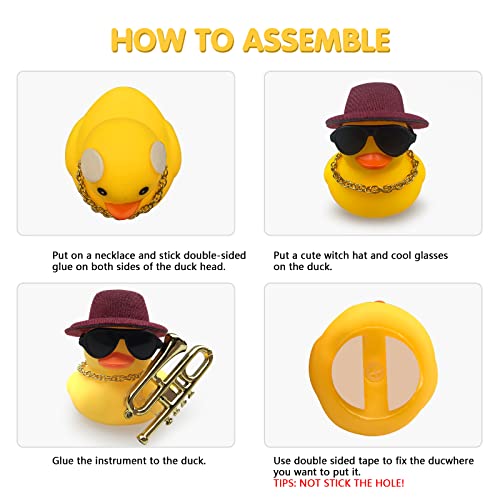 HOW TO ASSEMBLE

Put on a necklace and stick double-sided glue on both sides of the duck head.

Put a cute witch hat and cool glasses on the duck.

Glue the instrument to the duck.

Use double sided tape to fix the ducwhere you want to put it.
TIPS: NOT STICK THE HOLE!