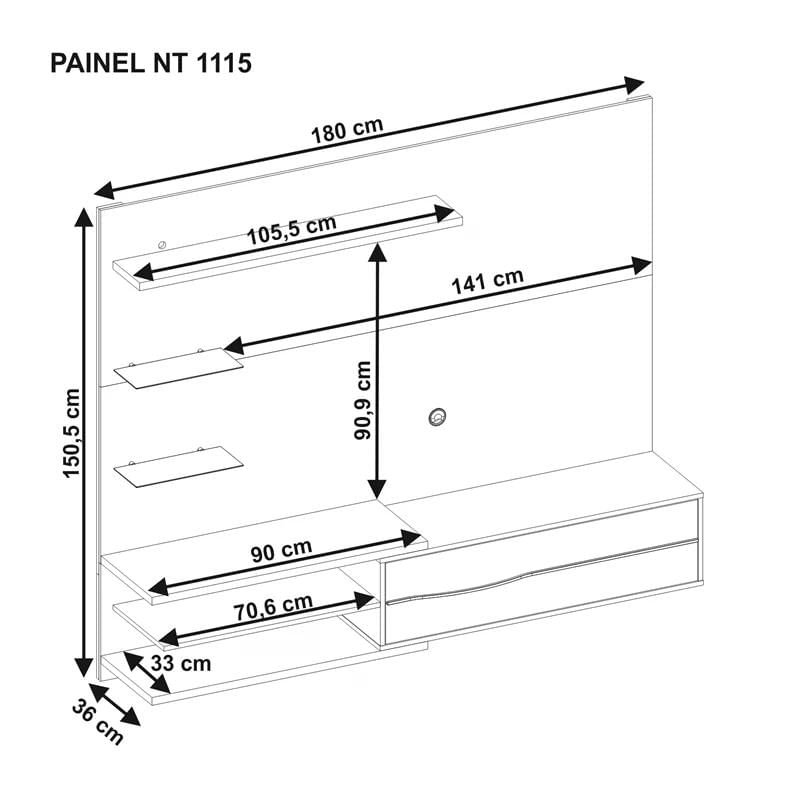 PAINEL NT 1115

180 cm

105,5 cm

141 cm

150,5 cm

90,9 cm

90 cm

70,6 cm

33 cm

36 cm