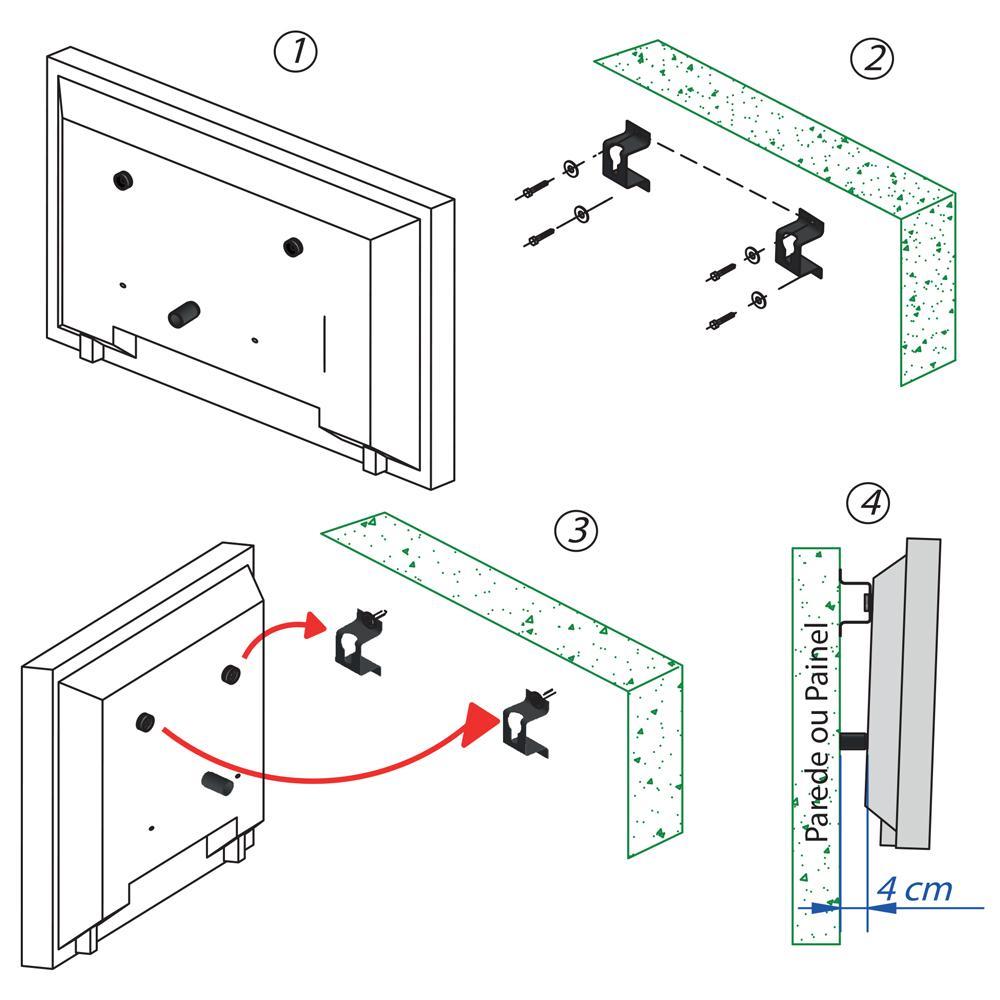 1

2

3

4

Parede ou Painel

4 cm