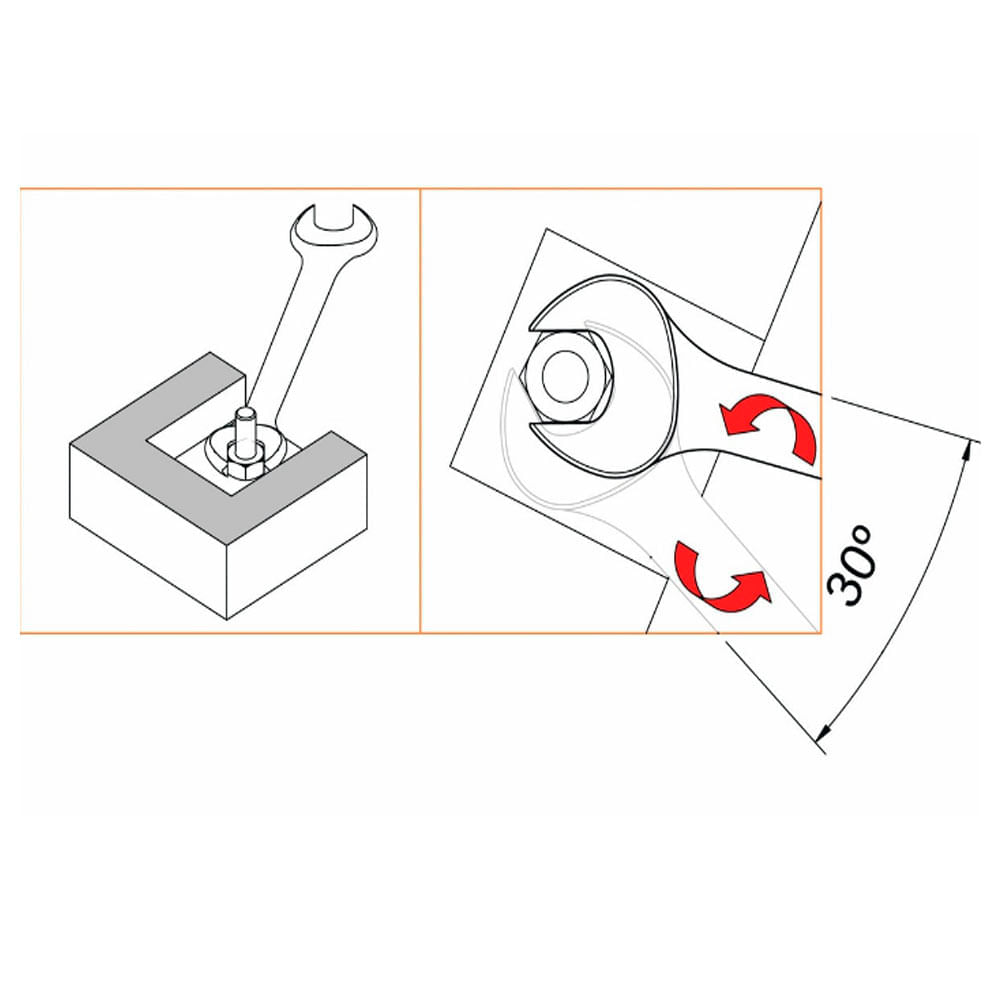 30°