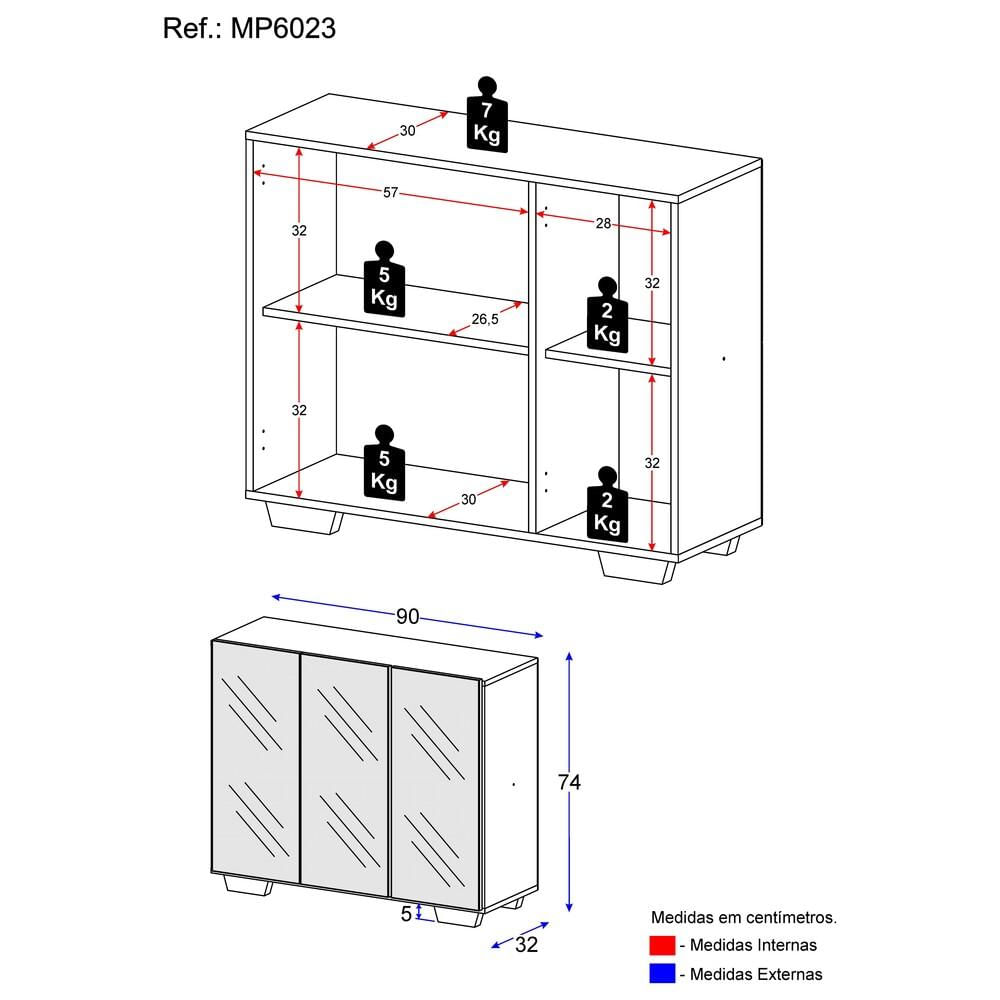 Ref.: MP6023

7 Kg

30

57

28

32

32

5 Kg

26,5

2 Kg

32

32

5 Kg

30

2 Kg

90

74

5

32

Medidas em centímetros.

- Medidas Internas

- Medidas Externas